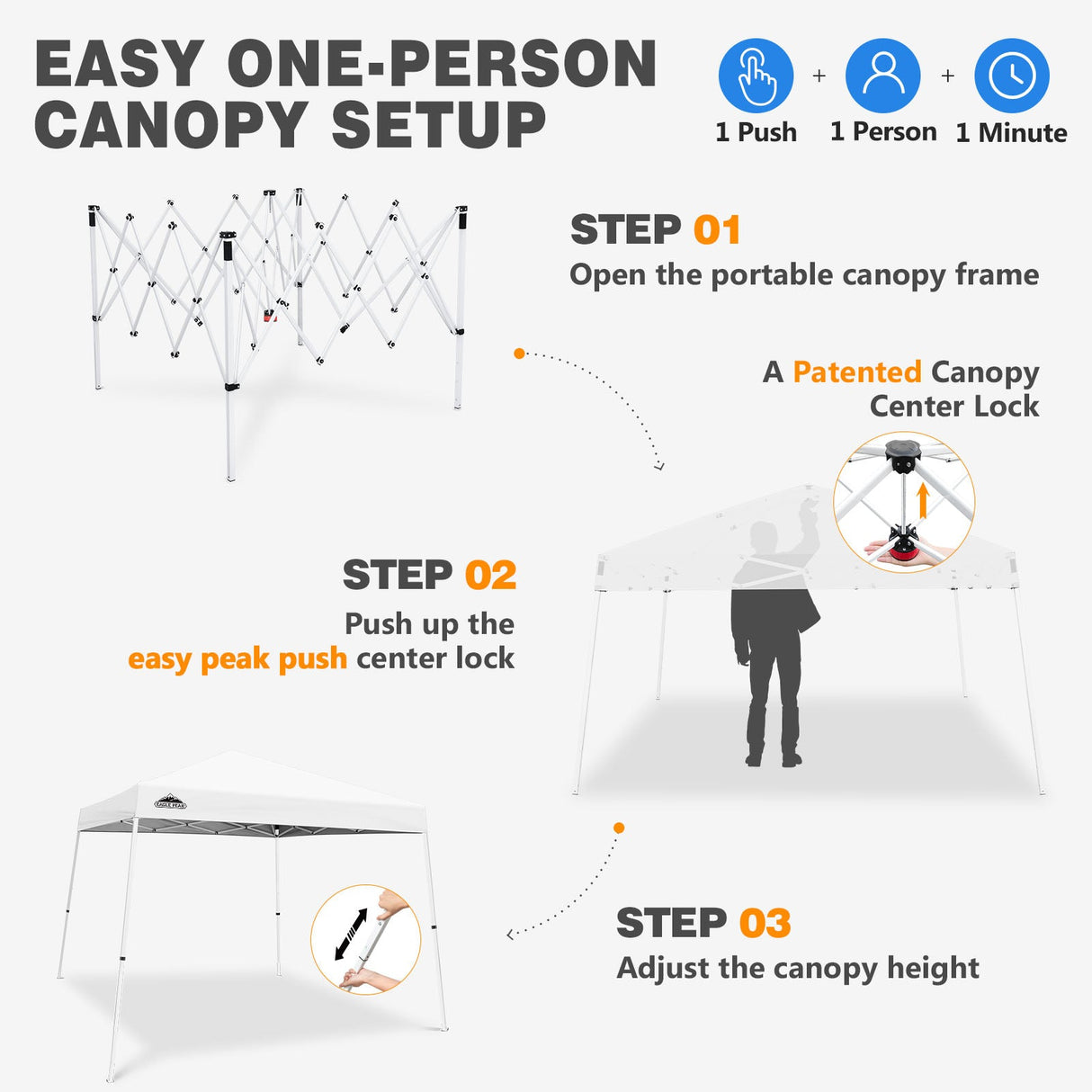 EASY ONE-PERSON CANOPY SETUP

1 Push + 1 Person + 1 Minute

STEP 01
Open the portable canopy frame

A Patented Canopy Center Lock

STEP 02
Push up the easy peak push center lock

EAGLE PEAK

STEP 03
Adjust the canopy height