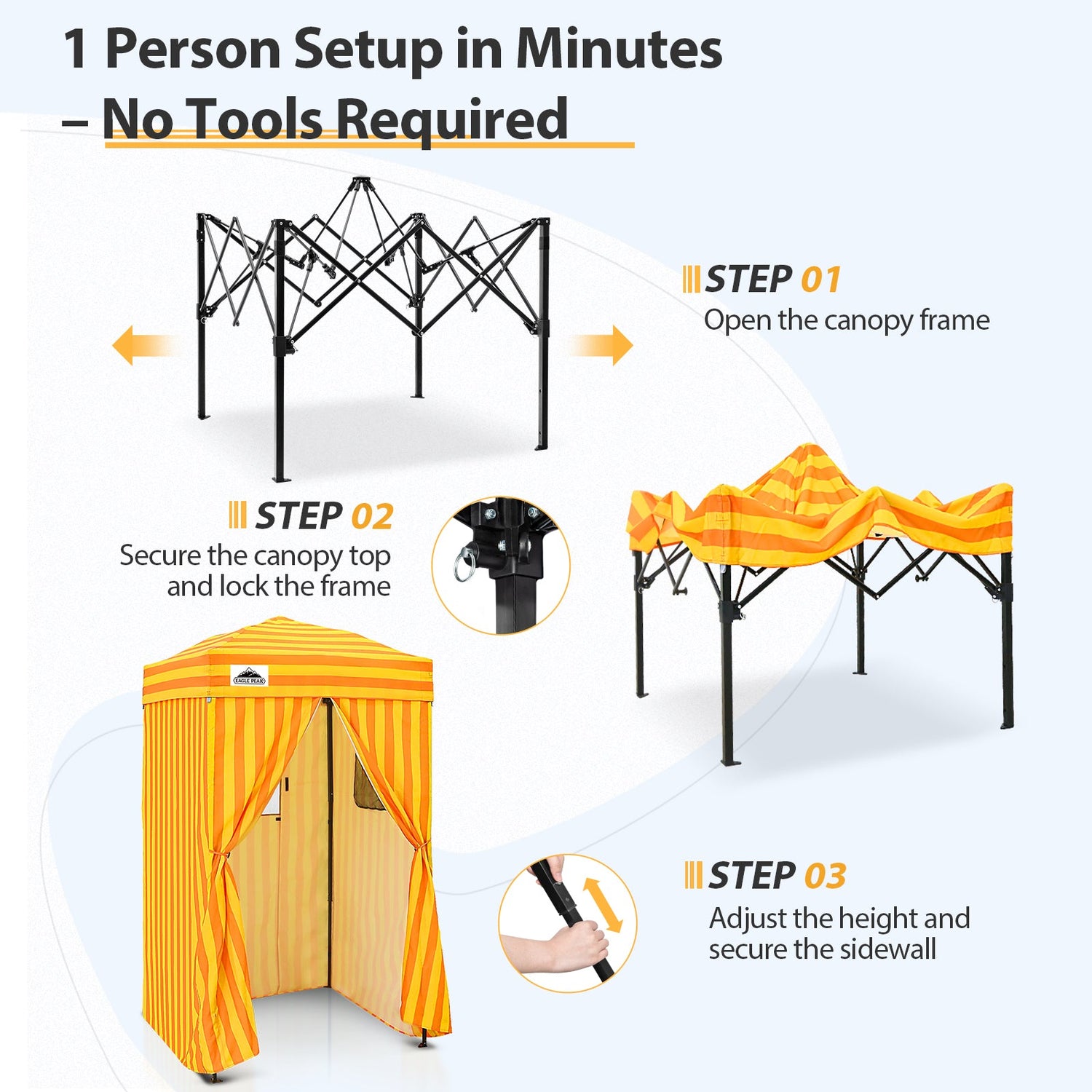 1 Person Setup in Minutes – No Tools Required

STEP 01
Open the canopy frame

STEP 02
Secure the canopy top and lock the frame

EAGLE PEAK

STEP 03
Adjust the height and secure the sidewall