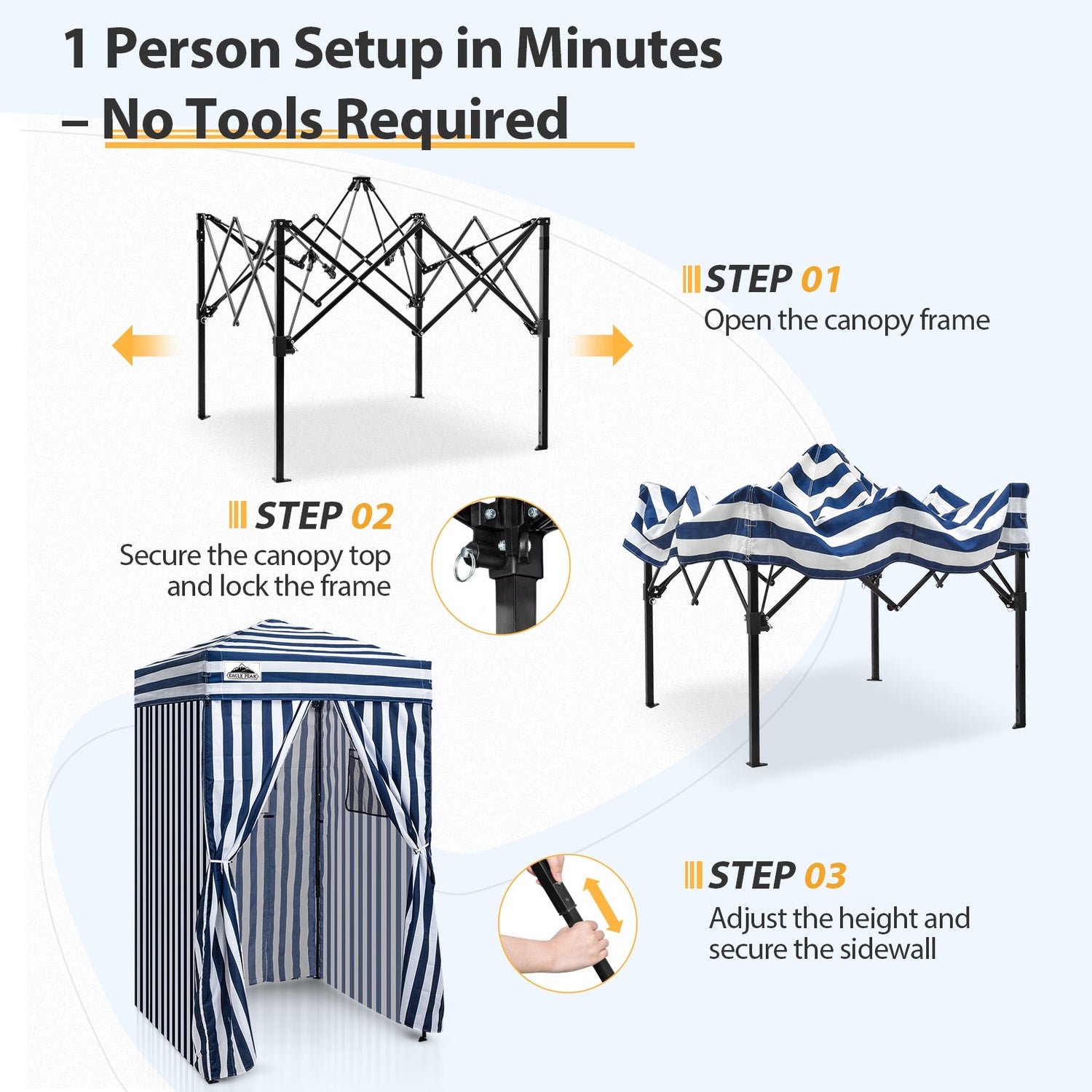 1 Person Setup in Minutes – No Tools Required

STEP 01
Open the canopy frame

STEP 02
Secure the canopy top and lock the frame

EAGLE PEAK

STEP 03
Adjust the height and secure the sidewall