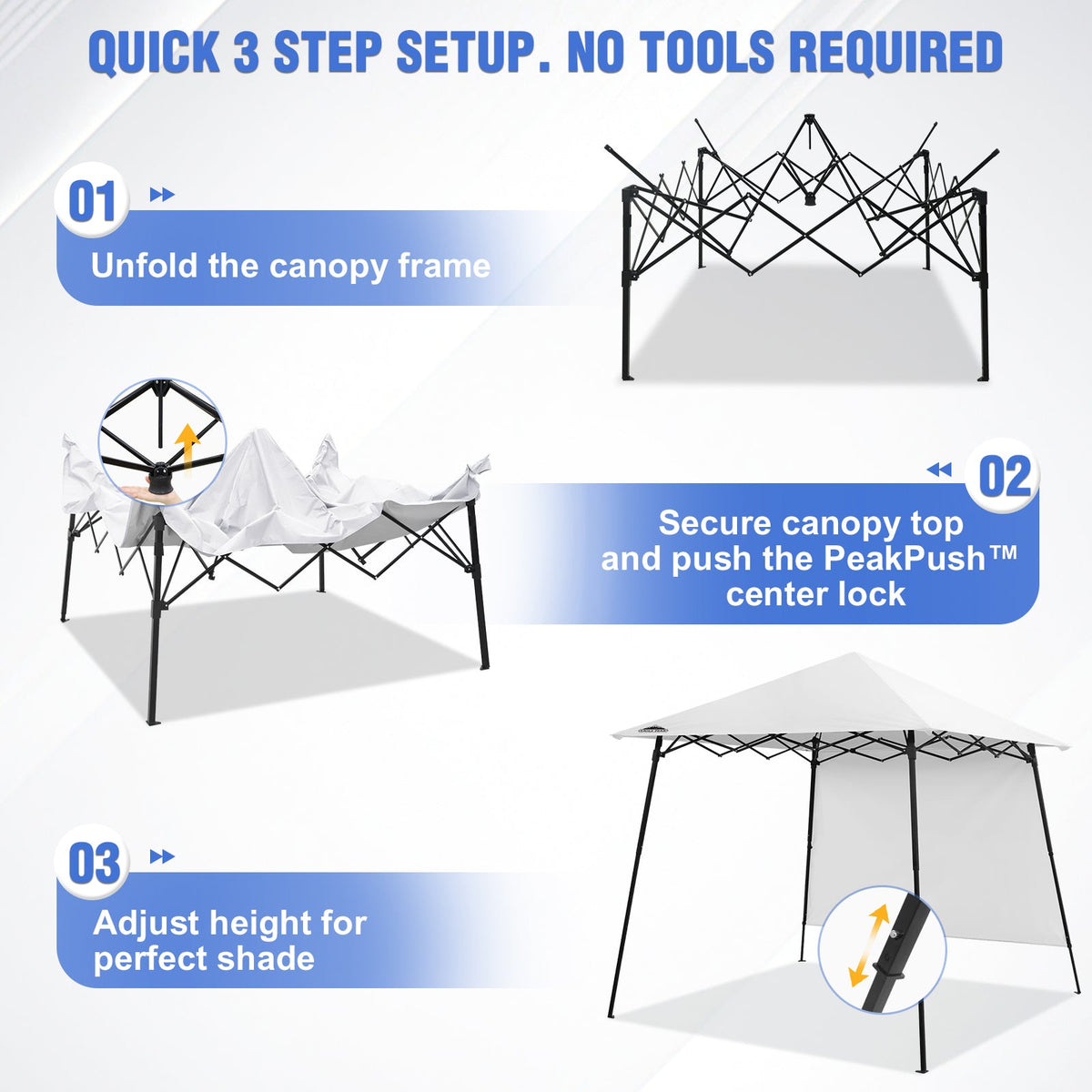 QUICK 3 STEP SETUP. NO TOOLS REQUIRED

01

Unfold the canopy frame

02

Secure canopy top and push the PeakPush™ center lock

03

Adjust height for perfect shade