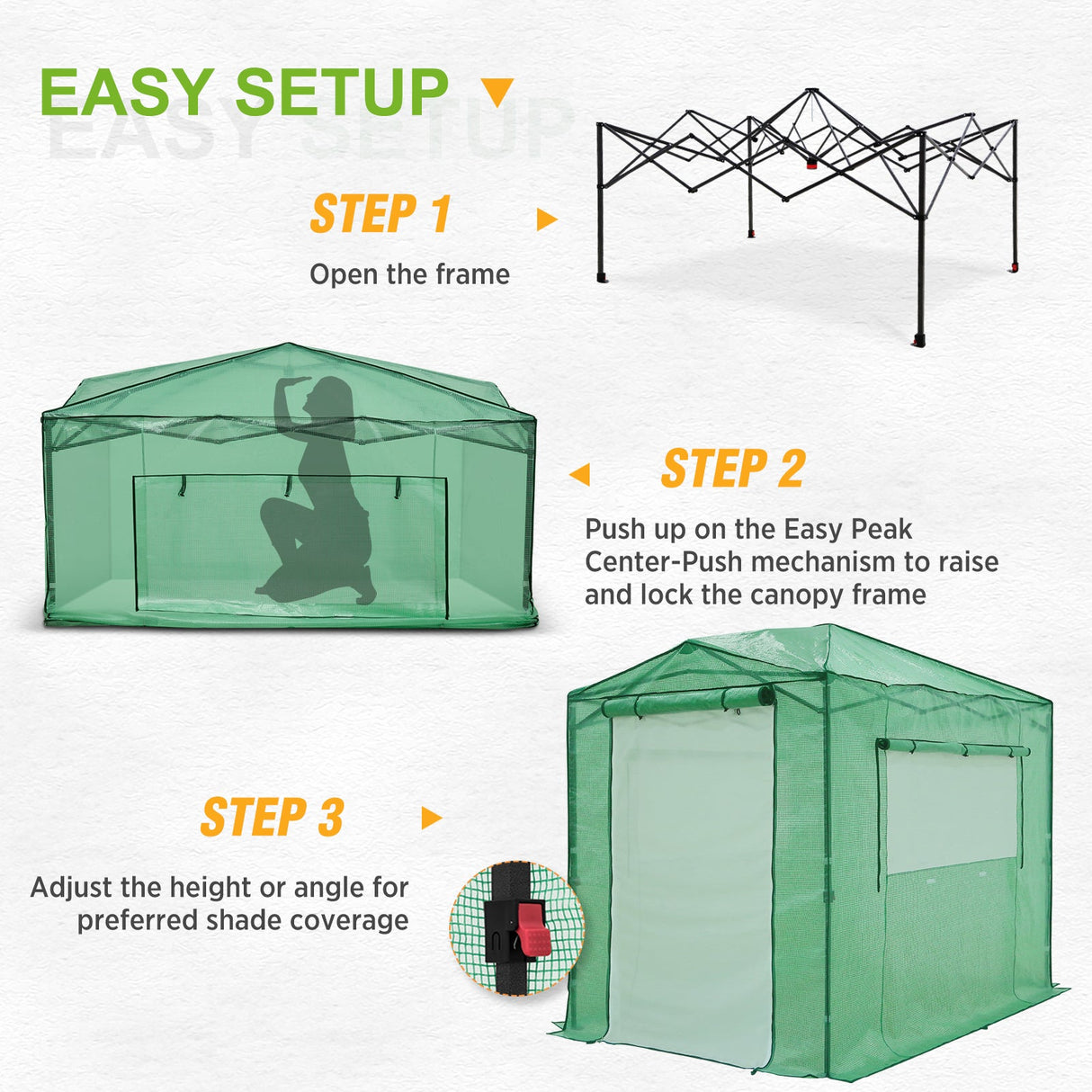 EASY SETUP

STEP 1

Open the frame

STEP 2

Push up on the Easy Peak Center-Push mechanism to raise and lock the canopy frame

STEP 3

Adjust the height or angle for preferred shade coverage