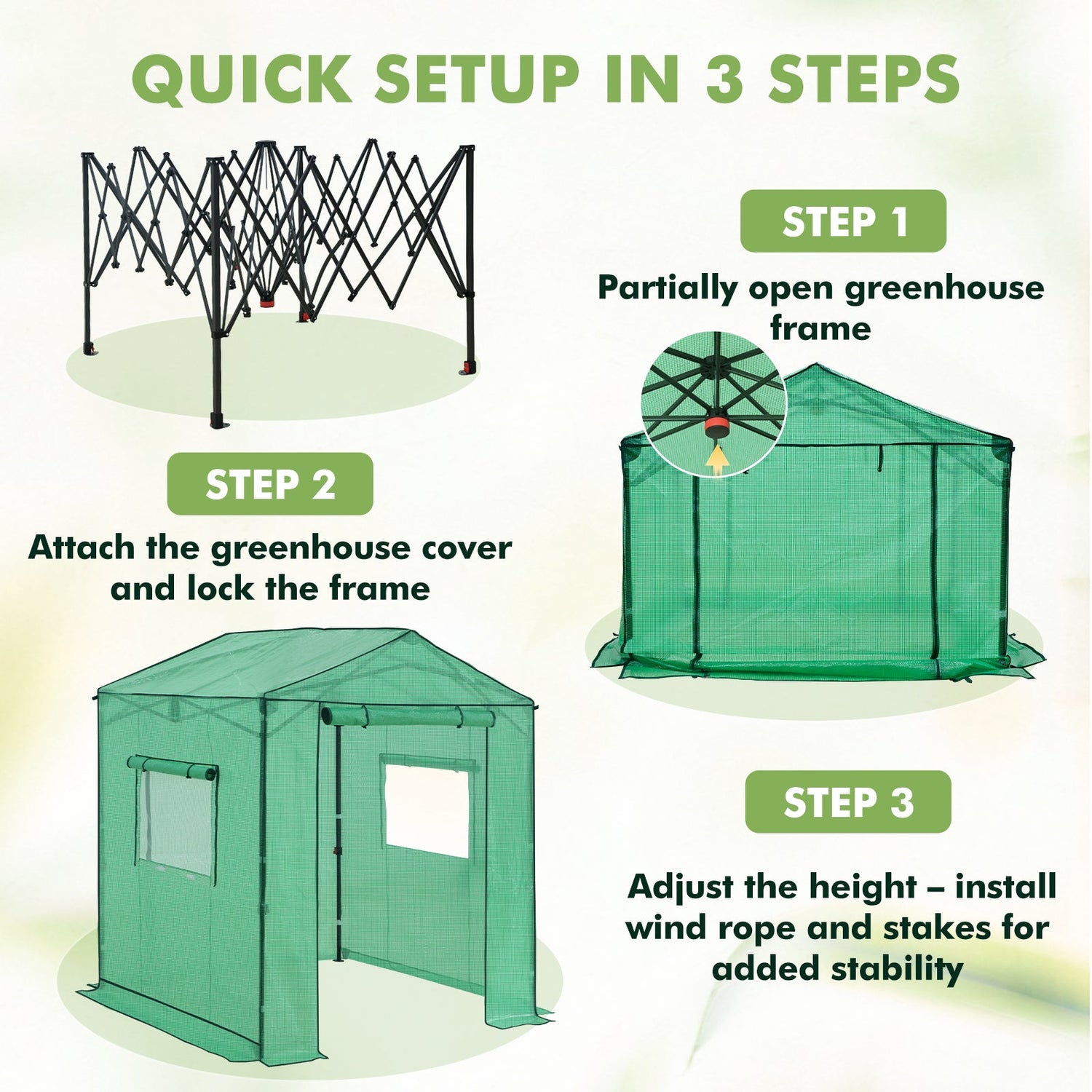 QUICK SETUP IN 3 STEPS

STEP 1

Partially open greenhouse frame

STEP 2

Attach the greenhouse cover and lock the frame

STEP 3

Adjust the height – install wind rope and stakes for added stability