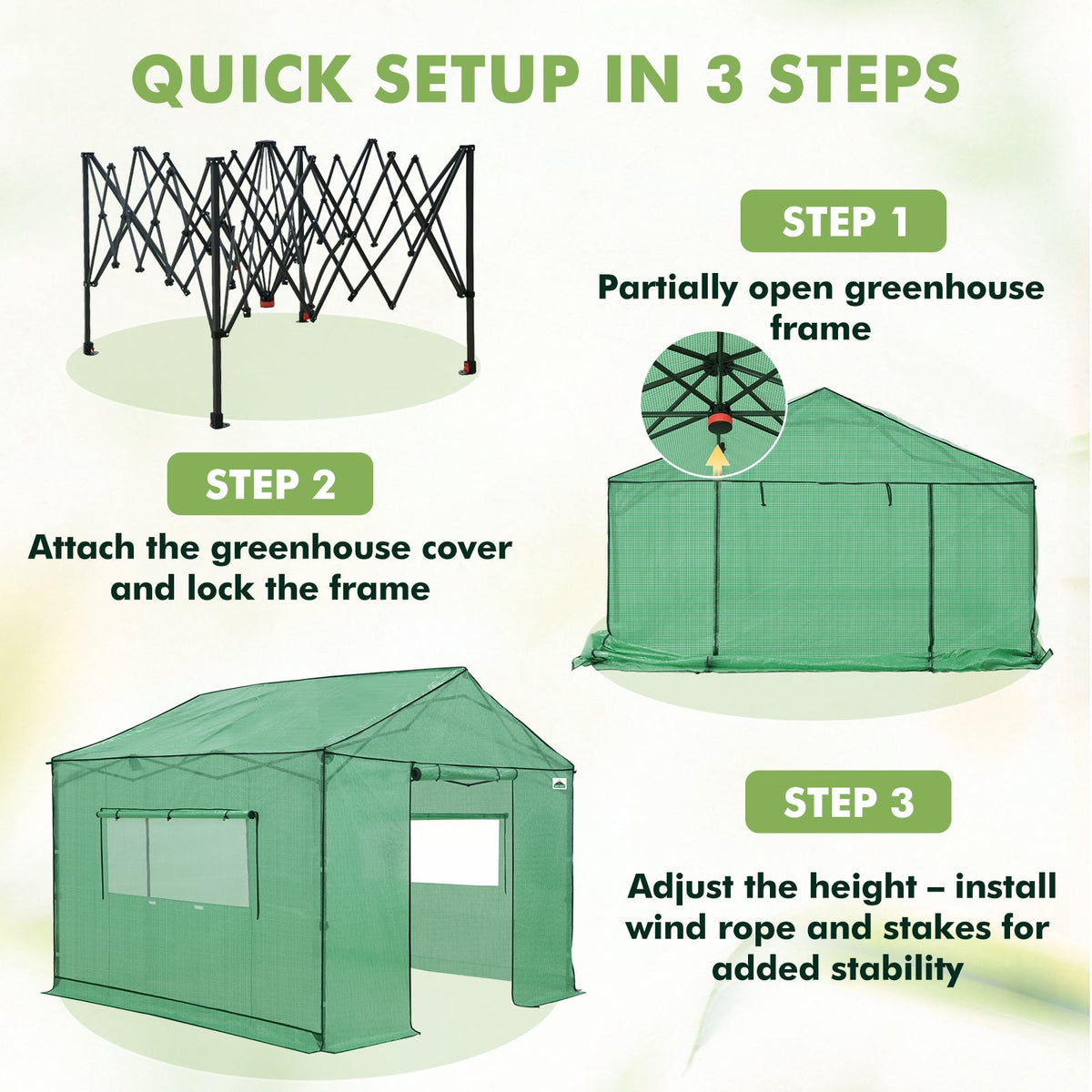 QUICK SETUP IN 3 STEPS

STEP 1

Partially open greenhouse frame

STEP 2

Attach the greenhouse cover and lock the frame

STEP 3

Adjust the height – install wind rope and stakes for added stability