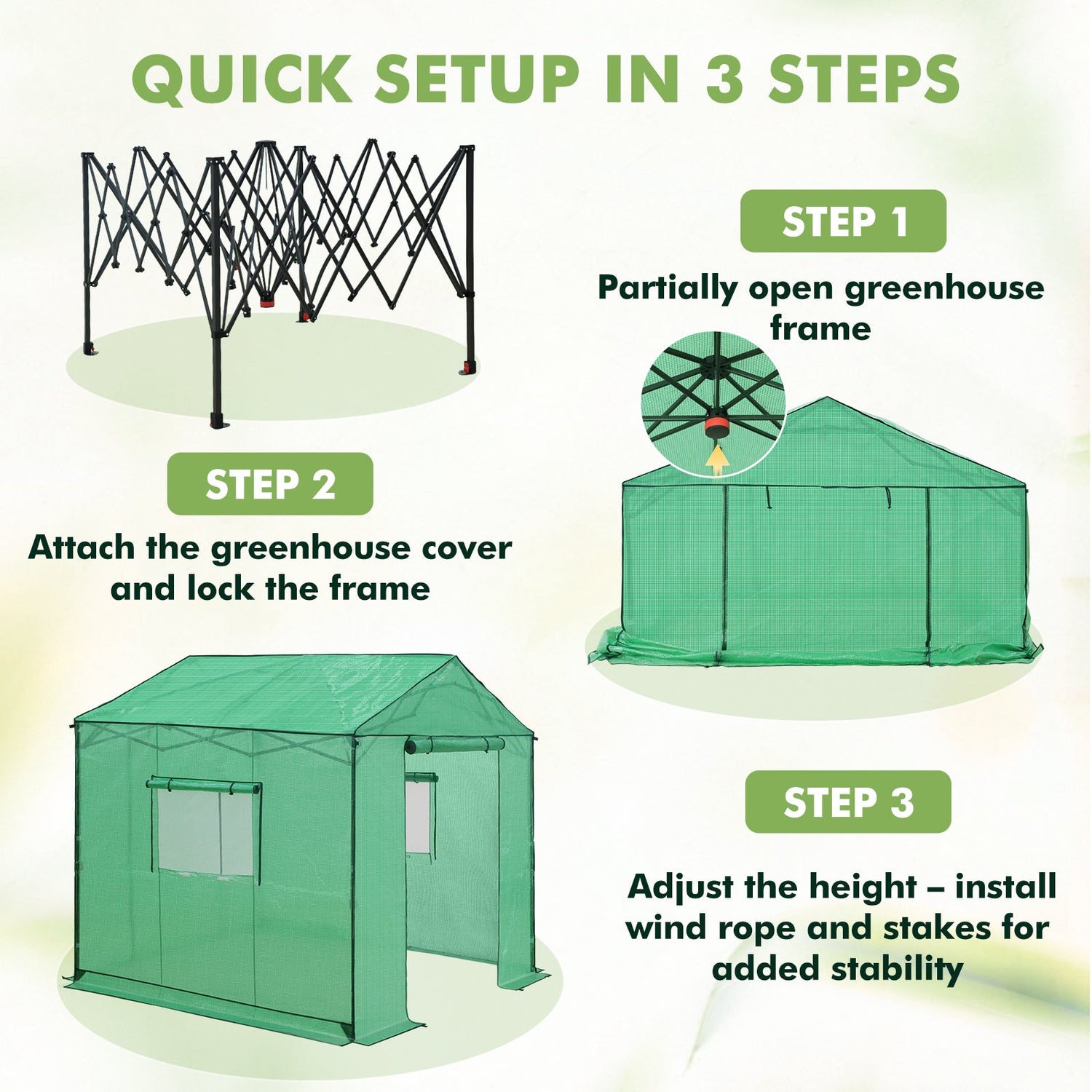 QUICK SETUP IN 3 STEPS

STEP 1

Partially open greenhouse frame

STEP 2

Attach the greenhouse cover and lock the frame

STEP 3

Adjust the height – install wind rope and stakes for added stability