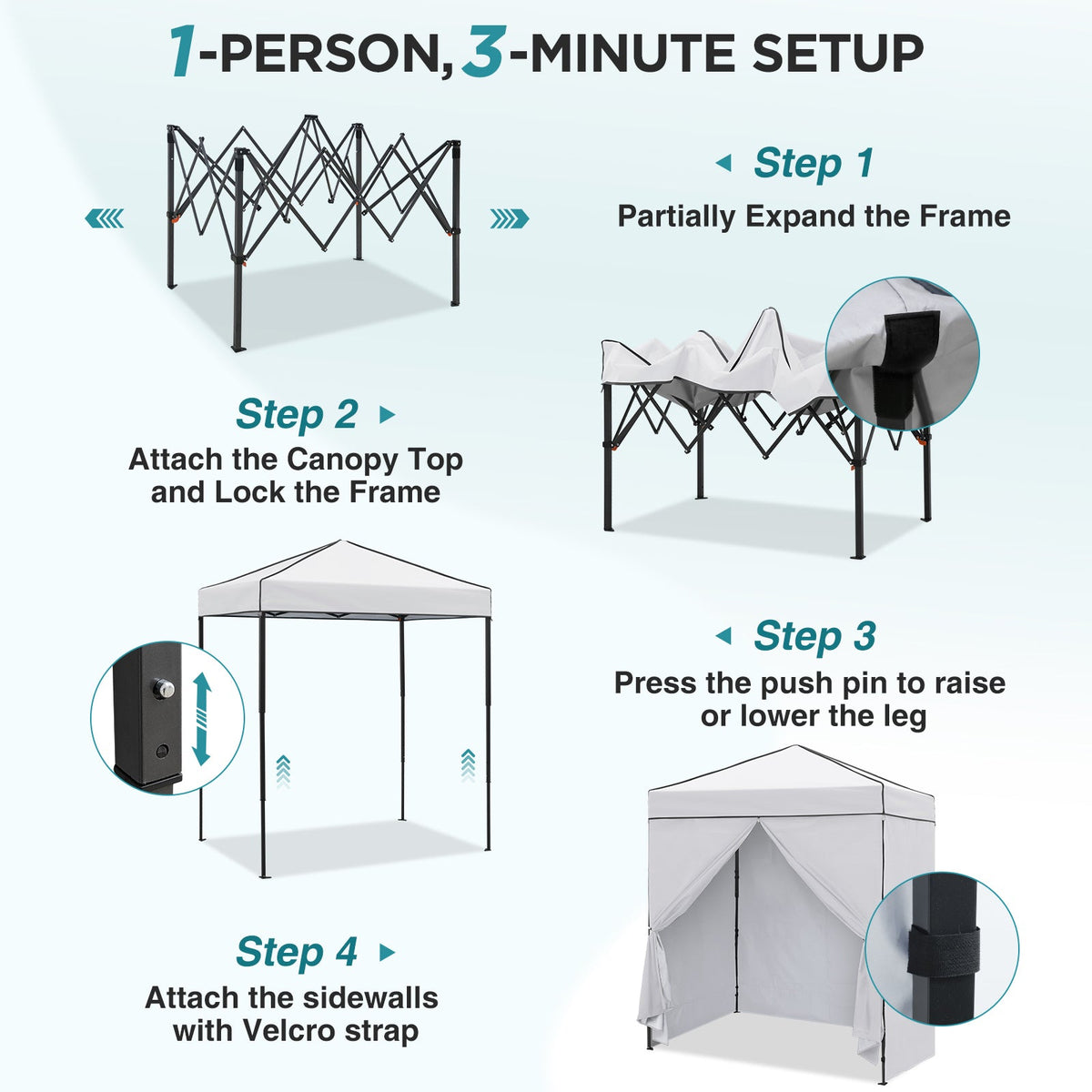 1-PERSON, 3-MINUTE SETUP

Step 1
Partially Expand the Frame

Step 2
Attach the Canopy Top and Lock the Frame

Step 3
Press the push pin to raise or lower the leg

Step 4
Attach the sidewalls with Velcro strap