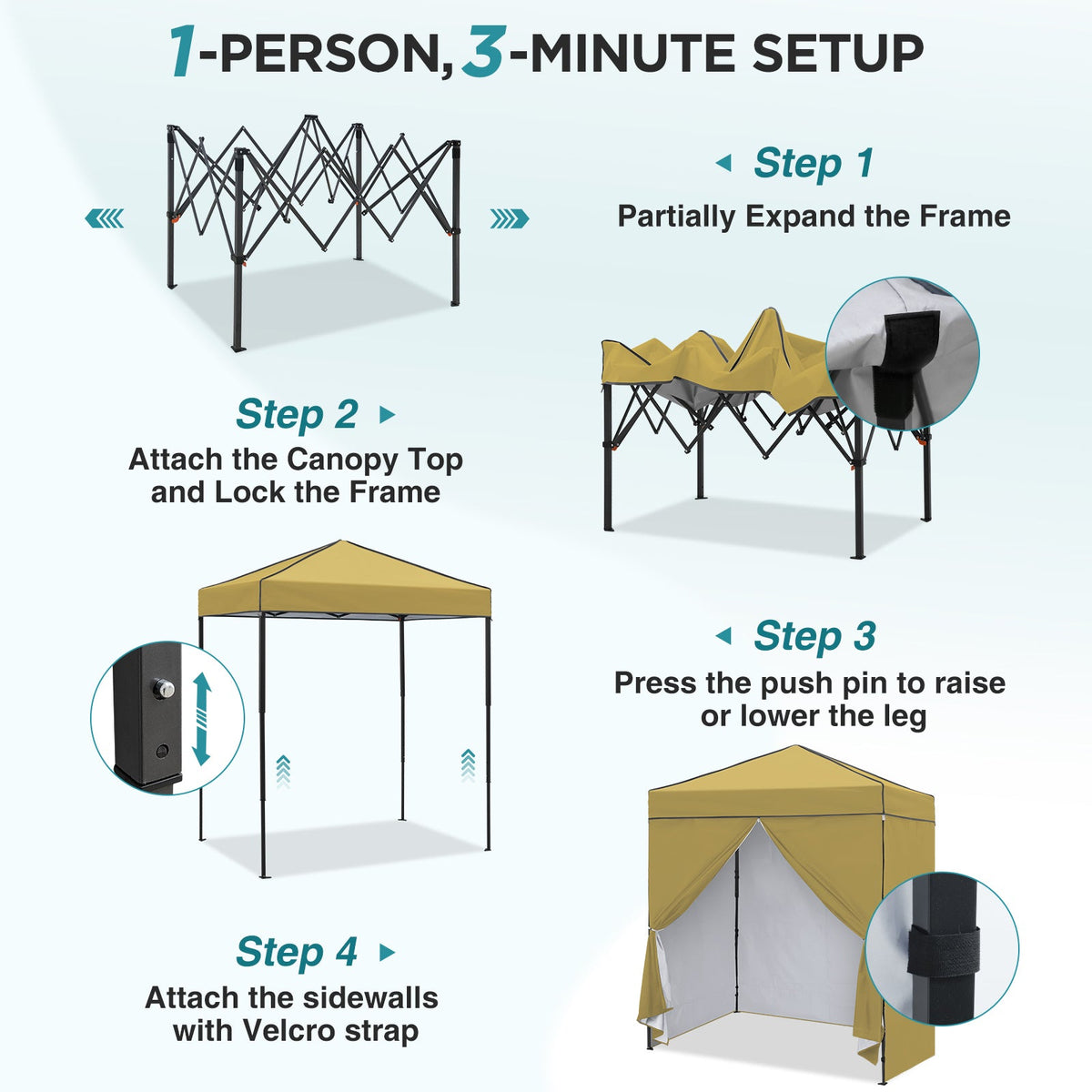 1-PERSON, 3-MINUTE SETUP

Step 1
Partially Expand the Frame

Step 2
Attach the Canopy Top and Lock the Frame

Step 3
Press the push pin to raise or lower the leg

Step 4
Attach the sidewalls with Velcro strap