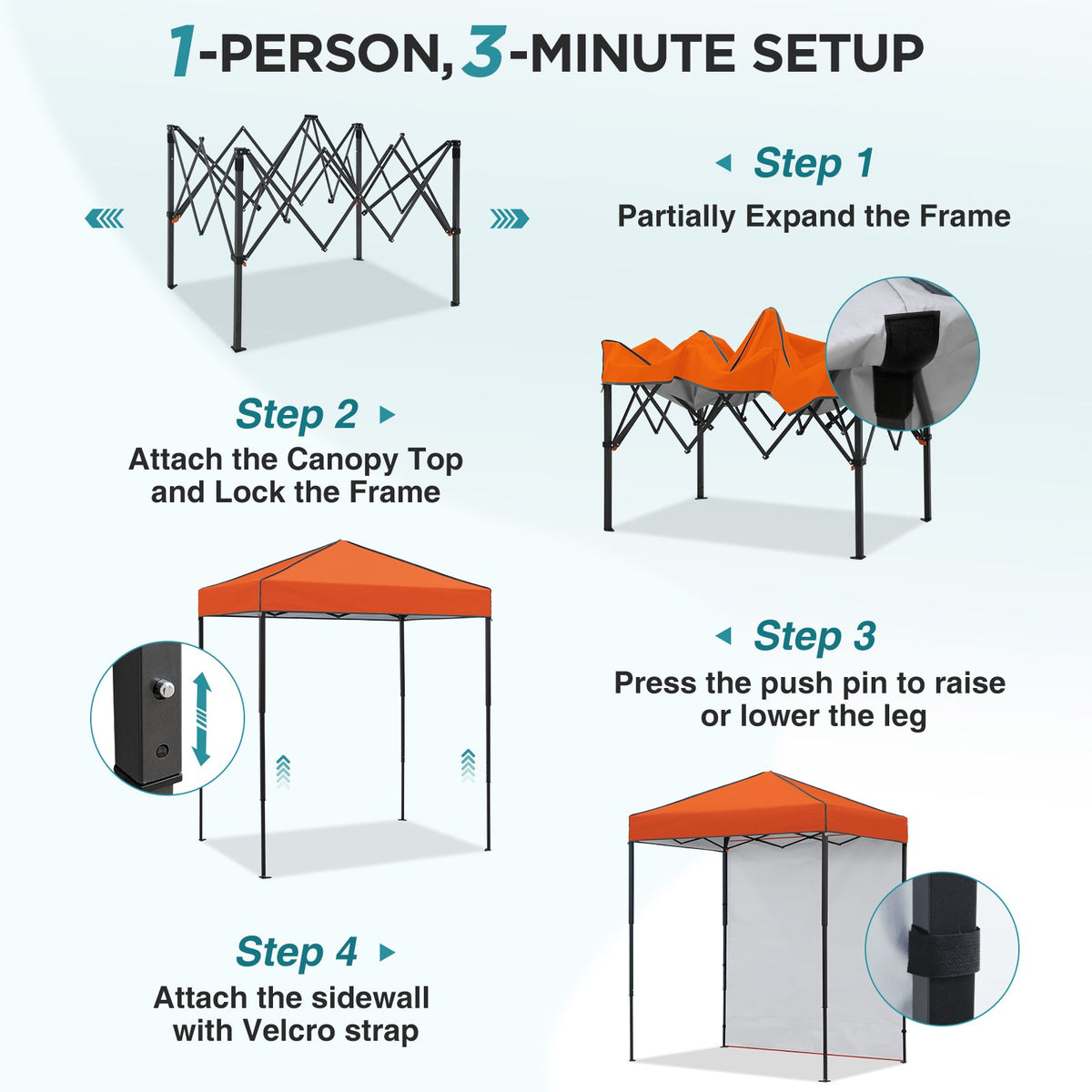 1-PERSON, 3-MINUTE SETUP

Step 1
Partially Expand the Frame

Step 2
Attach the Canopy Top and Lock the Frame

Step 3
Press the push pin to raise or lower the leg

Step 4
Attach the sidewall with Velcro strap