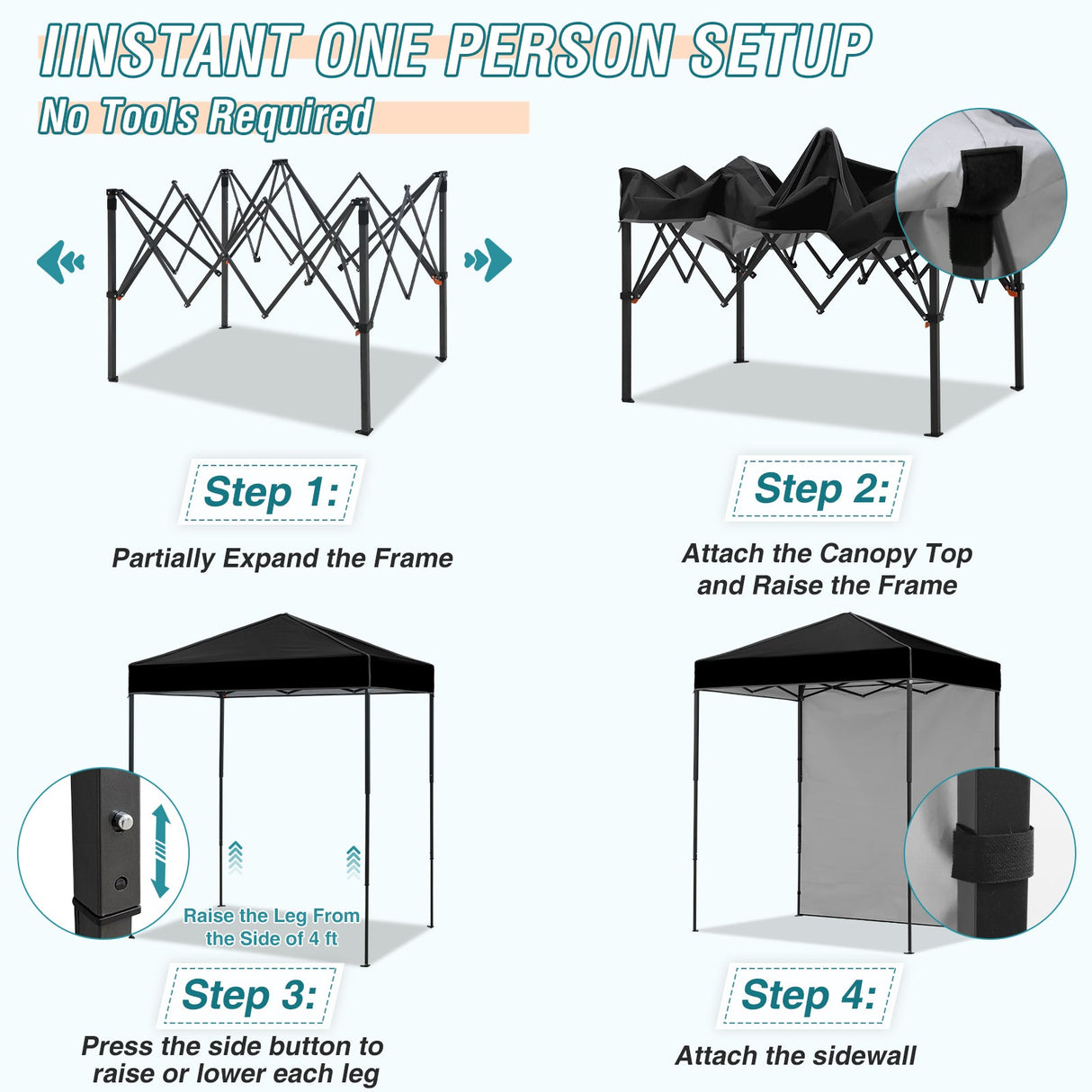 IINSTANT ONE PERSON SETUP

No Tools Required

Step 1:

Partially Expand the Frame

Step 2:

Attach the Canopy Top and Raise the Frame

Raise the Leg From the Side of 4 ft

Step 3:

Press the side button to raise or lower each leg

Step 4:

Attach the sidewall