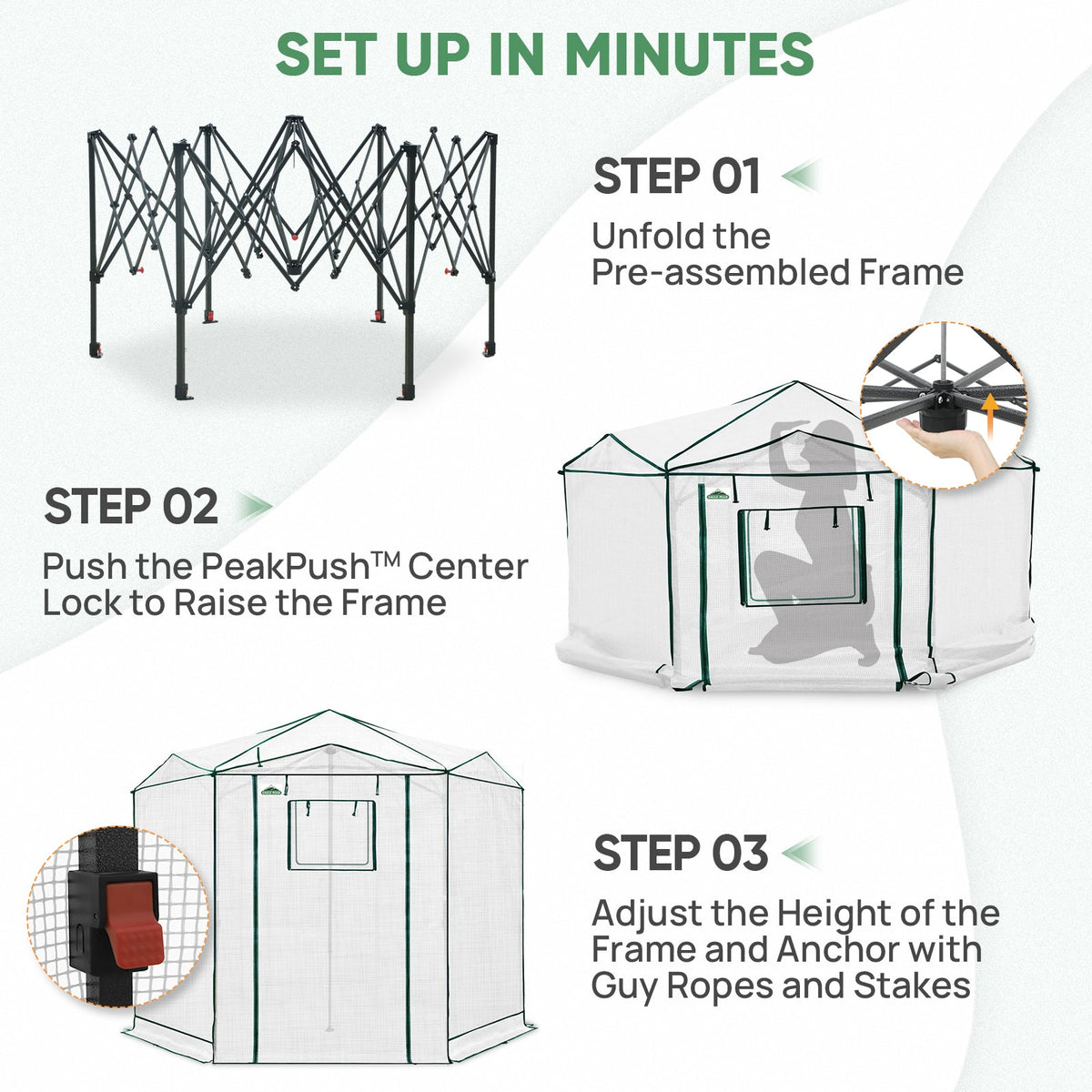 SET UP IN MINUTES

STEP 01

Unfold the Pre-assembled Frame

STEP 02

Push the PeakPush™ Center Lock to Raise the Frame

STEP 03

Adjust the Height of the Frame and Anchor with Guy Ropes and Stakes