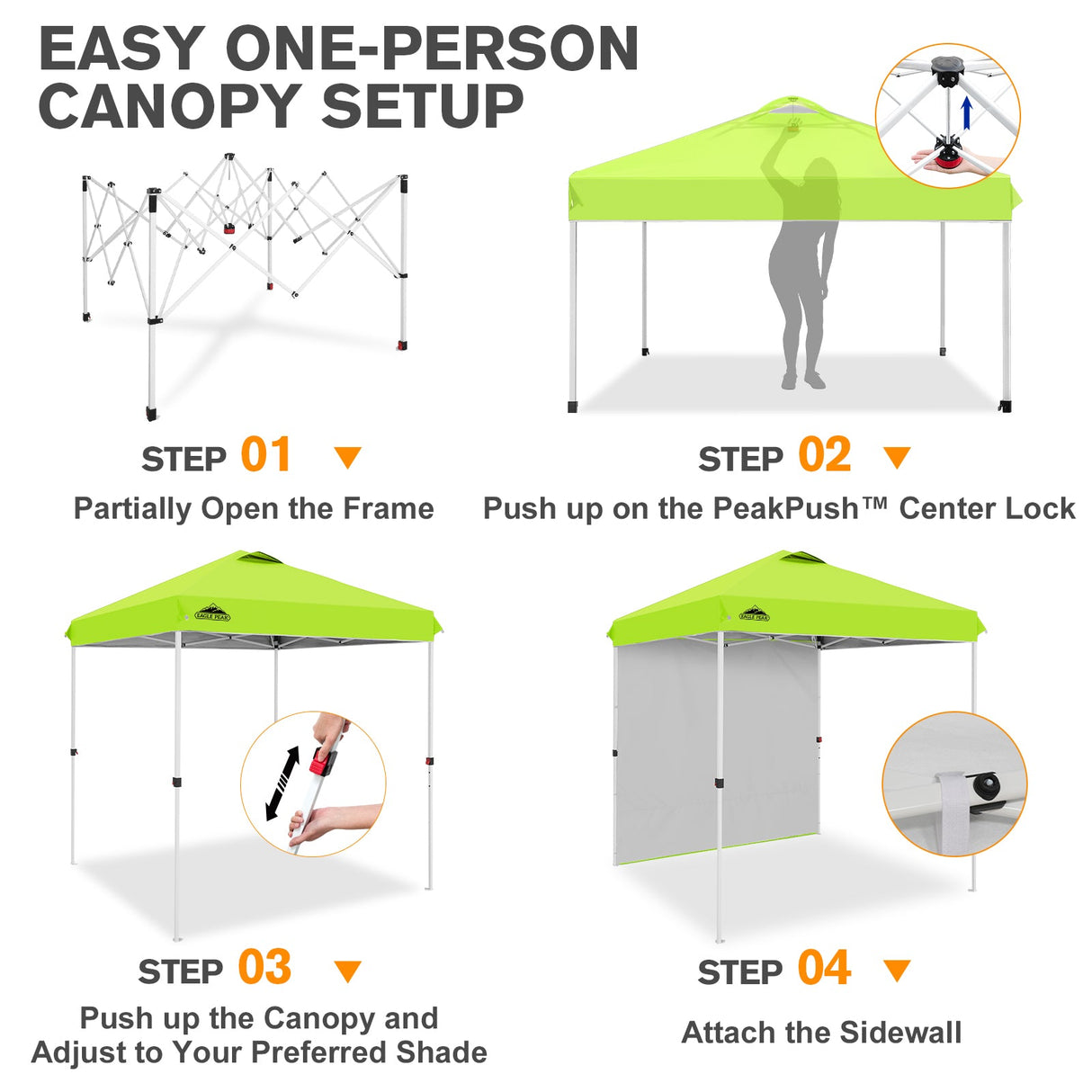 EASY ONE-PERSON CANOPY SETUP

STEP 01
Partially Open the Frame

STEP 02
Push up on the PeakPush™ Center Lock

EAGLE PEAK

STEP 03
Push up the Canopy and Adjust to Your Preferred Shade

EAGLE PEAK

STEP 04
Attach the Sidewall