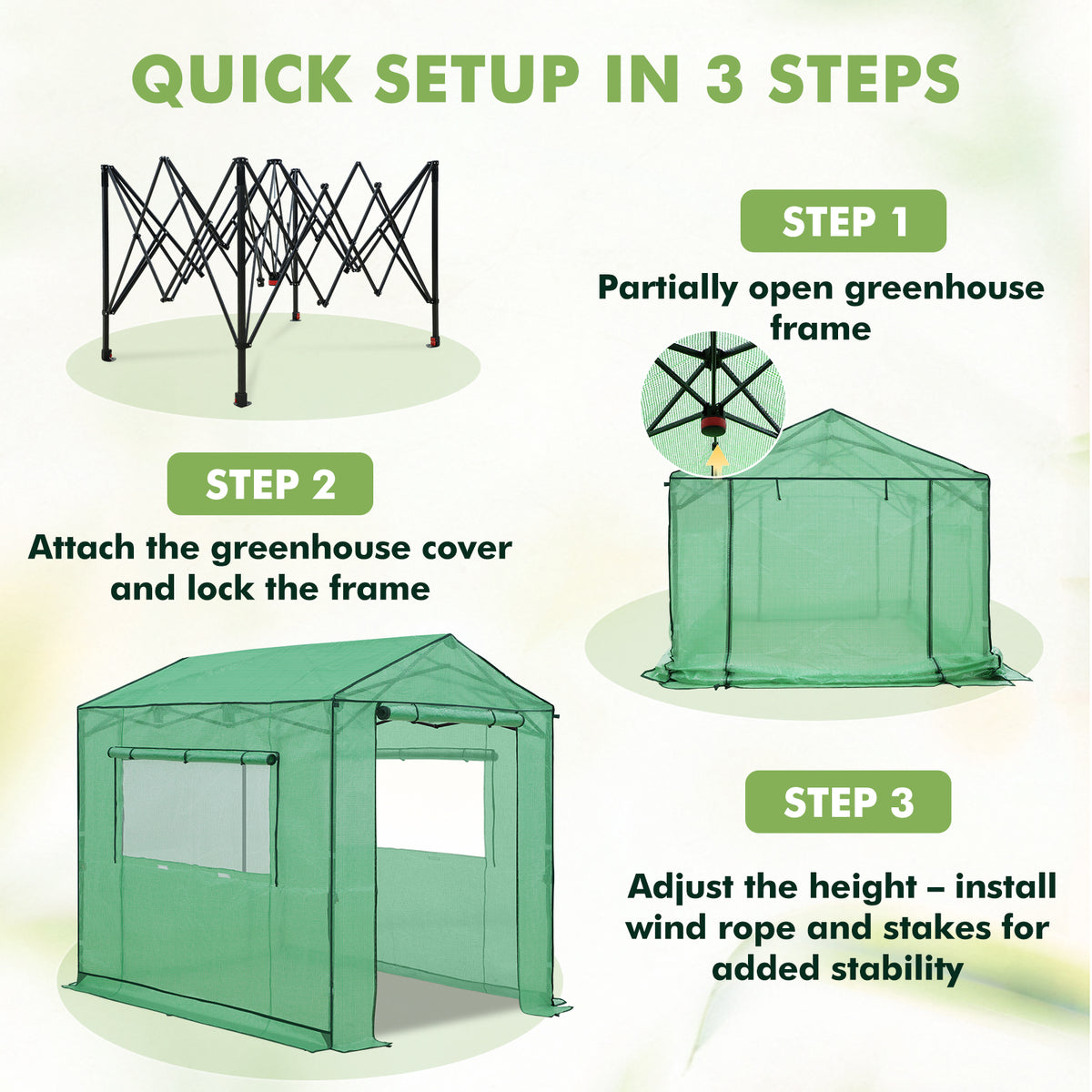 QUICK SETUP IN 3 STEPS

STEP 1

Partially open greenhouse frame

STEP 2

Attach the greenhouse cover and lock the frame

STEP 3

Adjust the height – install wind rope and stakes for added stability