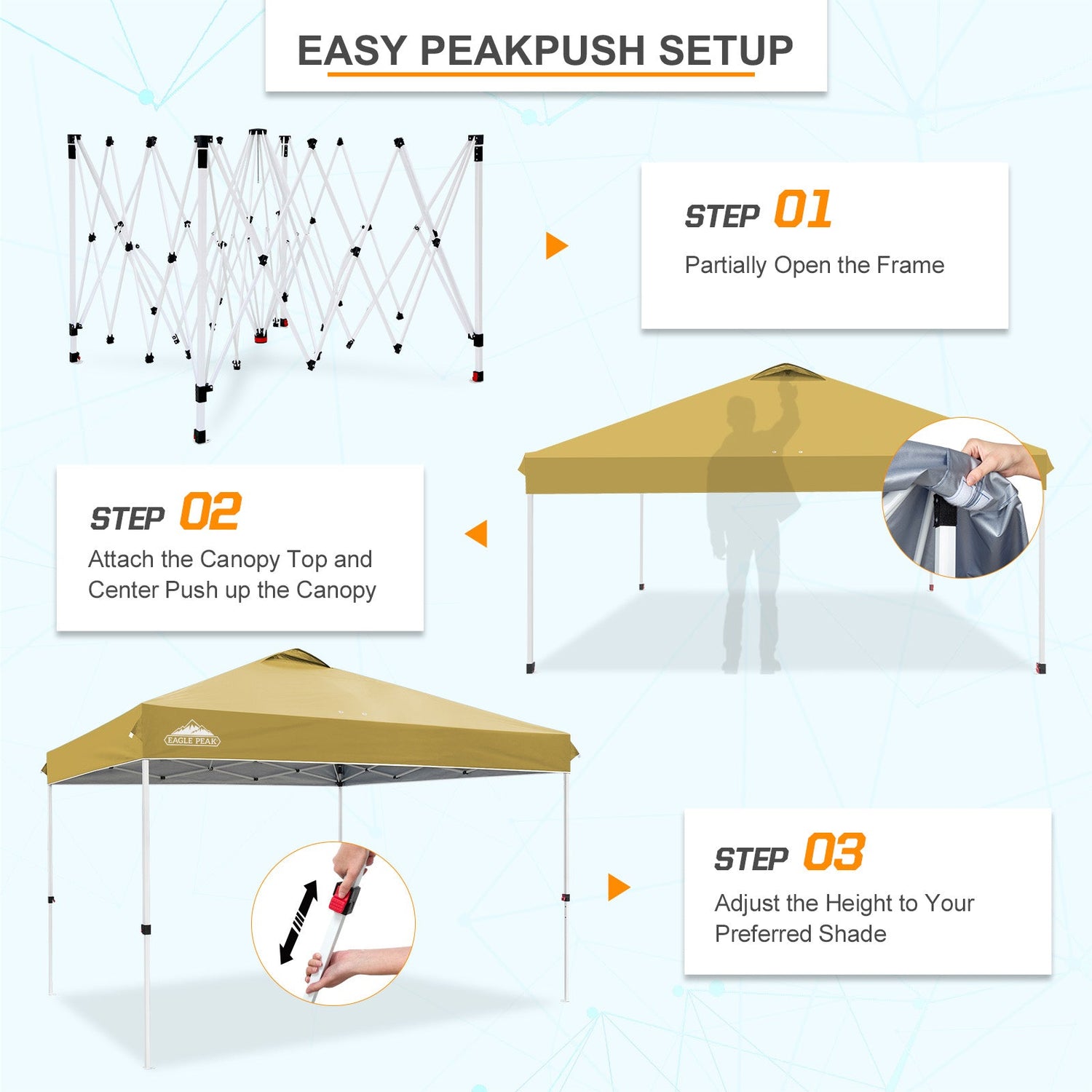 EASY PEAKPUSH SETUP

STEP 01
Partially Open the Frame

STEP 02
Attach the Canopy Top and Center Push up the Canopy

EAGLE PEAK

STEP 03
Adjust the Height to Your Preferred Shade