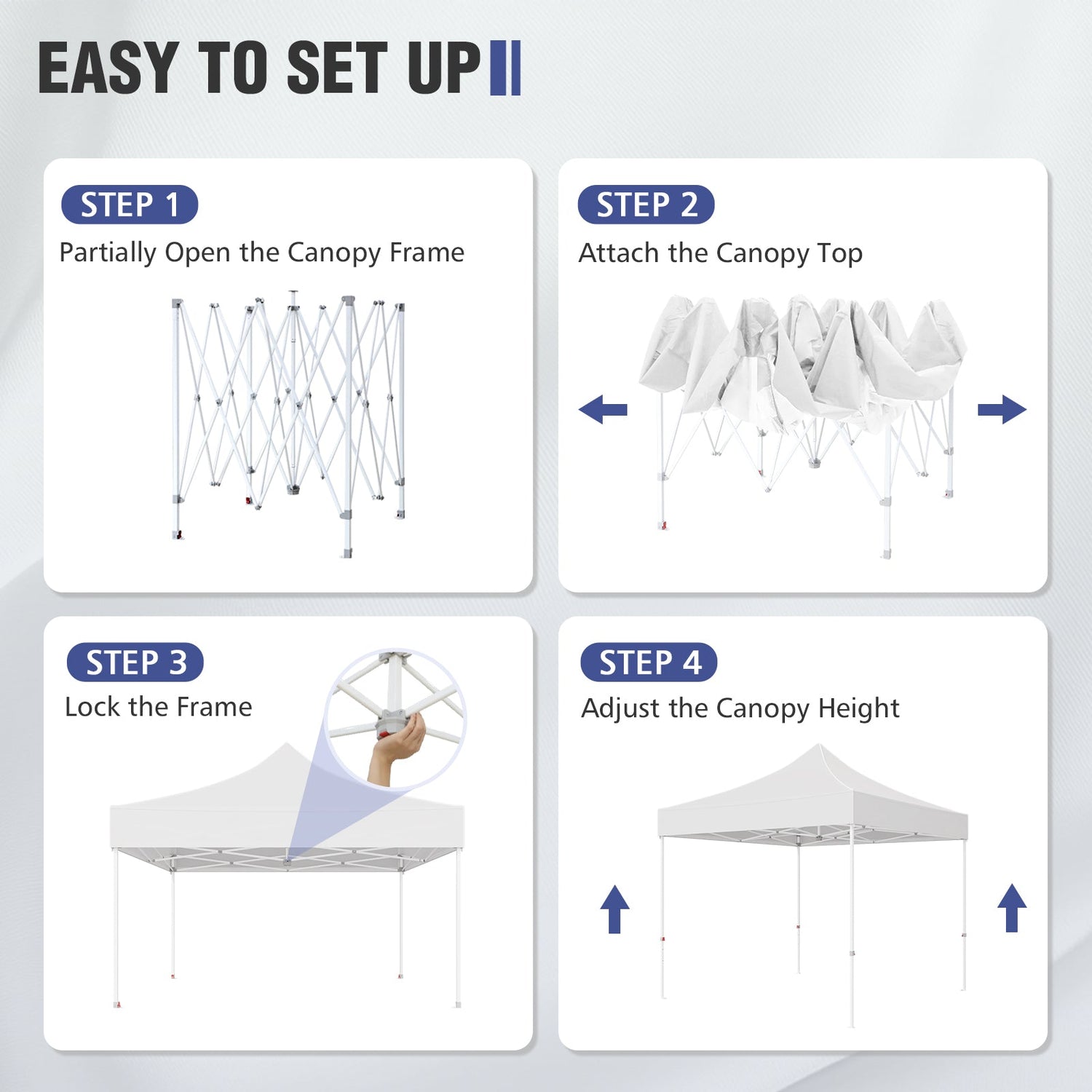 EASY TO SET UP

STEP 1
Partially Open the Canopy Frame

STEP 2
Attach the Canopy Top

STEP 3
Lock the Frame

STEP 4
Adjust the Canopy Height