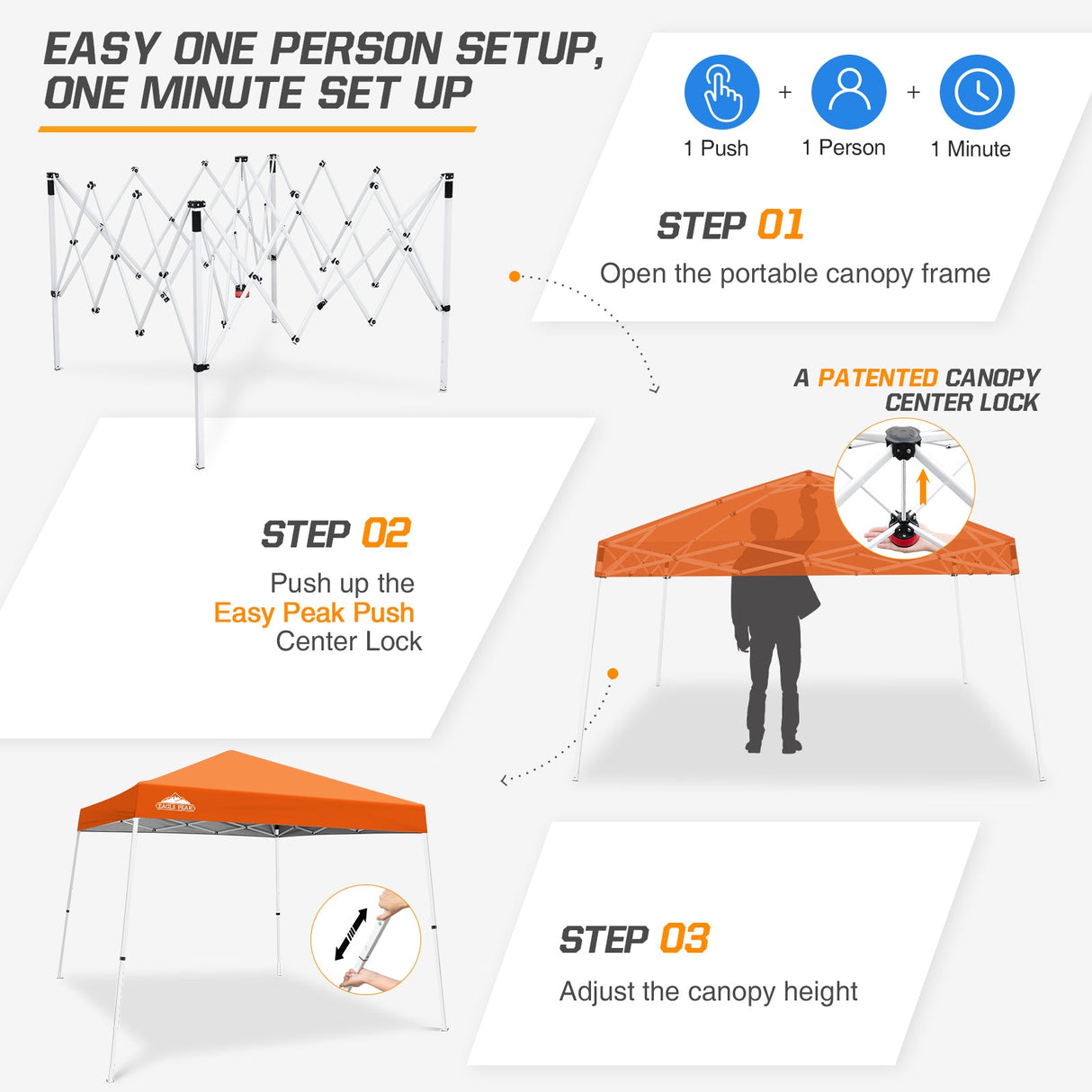 EASY ONE PERSON SETUP, ONE MINUTE SET UP

1 Push + 1 Person + 1 Minute

STEP 01
Open the portable canopy frame

A PATENTED CANOPY CENTER LOCK

STEP 02
Push up the Easy Peak Push Center Lock

EAGLE PEAK

STEP 03
Adjust the canopy height