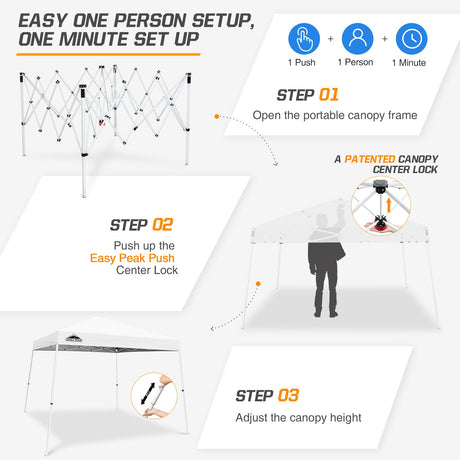 EASY ONE PERSON SETUP, ONE MINUTE SET UP

1 Push + 1 Person + 1 Minute

STEP 01
Open the portable canopy frame

A PATENTED CANOPY CENTER LOCK

STEP 02
Push up the Easy Peak Push Center Lock

STEP 03
Adjust the canopy height