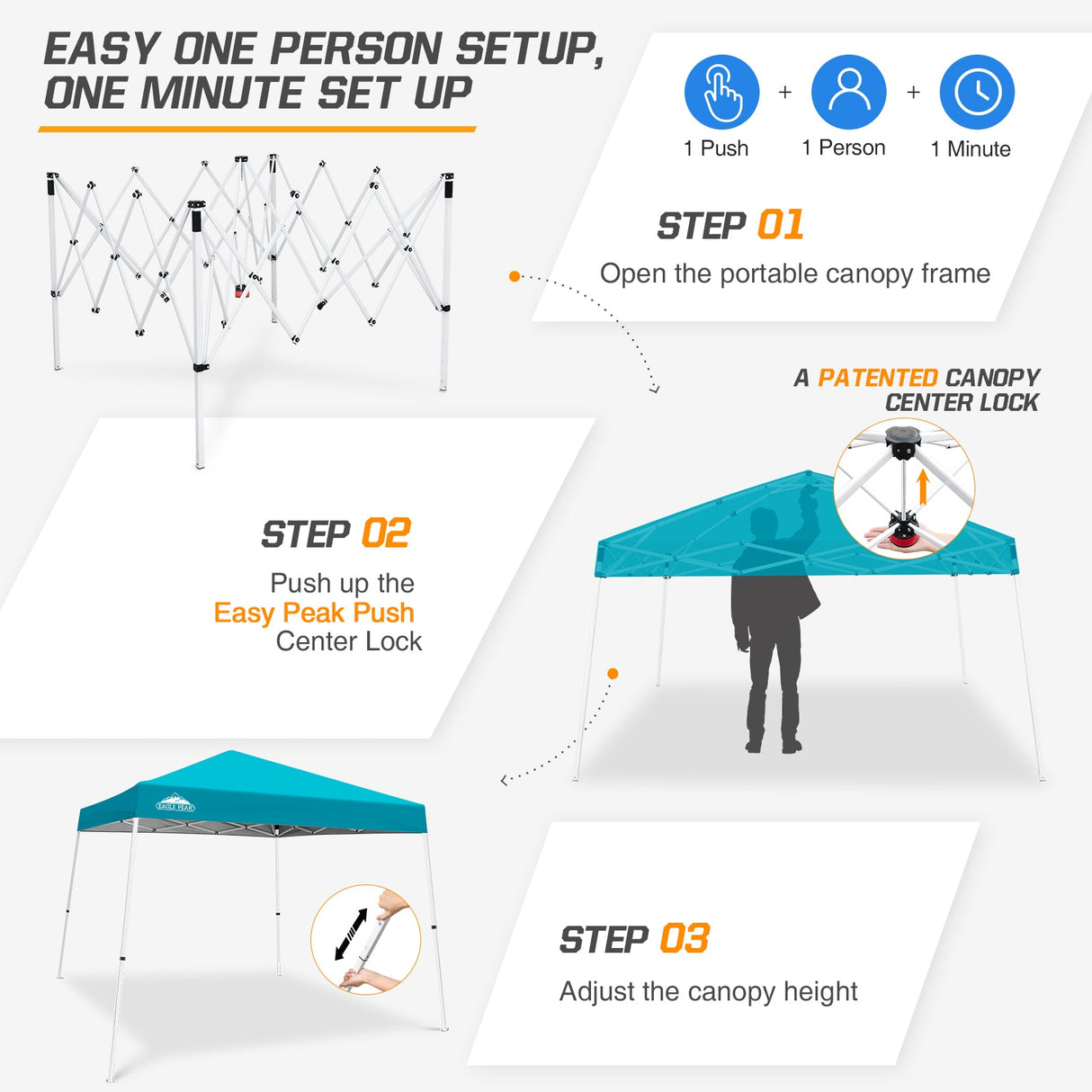 EASY ONE PERSON SETUP, ONE MINUTE SET UP

1 Push + 1 Person + 1 Minute

STEP 01
Open the portable canopy frame

A PATENTED CANOPY CENTER LOCK

STEP 02
Push up the Easy Peak Push Center Lock

EAGLE PEAK

STEP 03
Adjust the canopy height