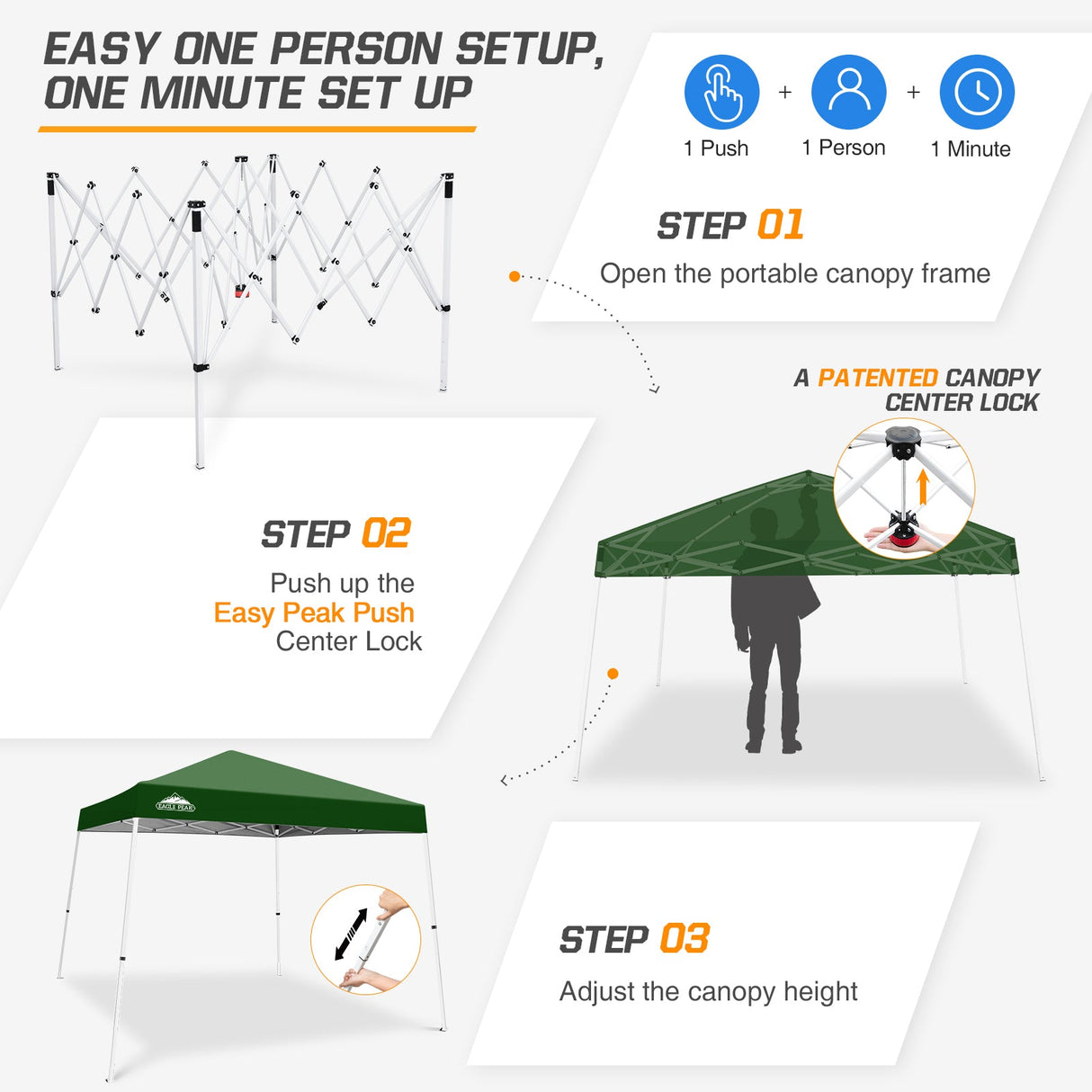 EASY ONE PERSON SETUP,
ONE MINUTE SET UP

1 Push + 1 Person + 1 Minute

STEP 01
Open the portable canopy frame

A PATENTED CANOPY CENTER LOCK

STEP 02
Push up the
Easy Peak Push
Center Lock

EAGLE PEAK

STEP 03
Adjust the canopy height