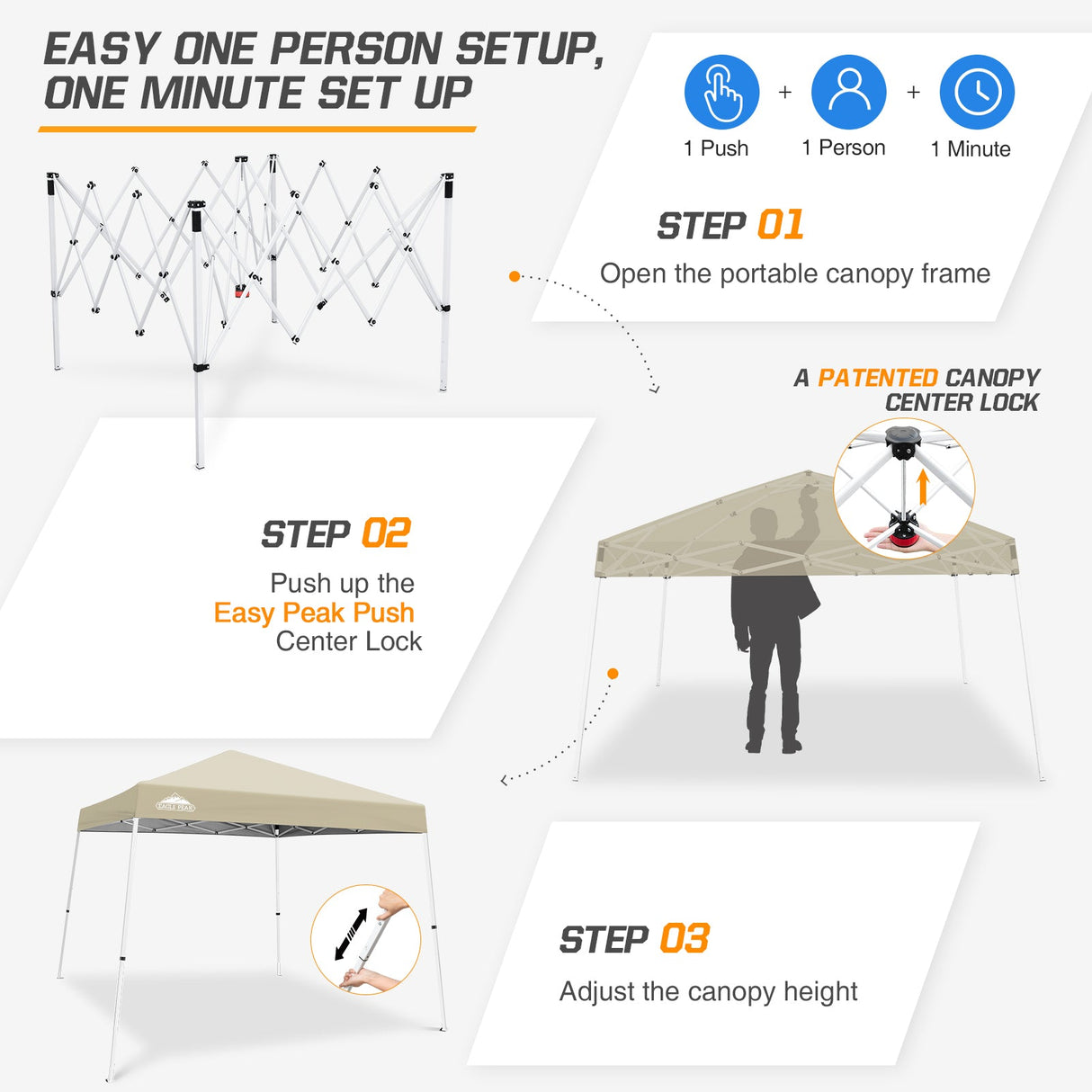 EASY ONE PERSON SETUP, ONE MINUTE SET UP

1 Push + 1 Person + 1 Minute

STEP 01

Open the portable canopy frame

A PATENTED CANOPY CENTER LOCK

STEP 02

Push up the Easy Peak Push Center Lock

EAGLE PEAK

STEP 03

Adjust the canopy height