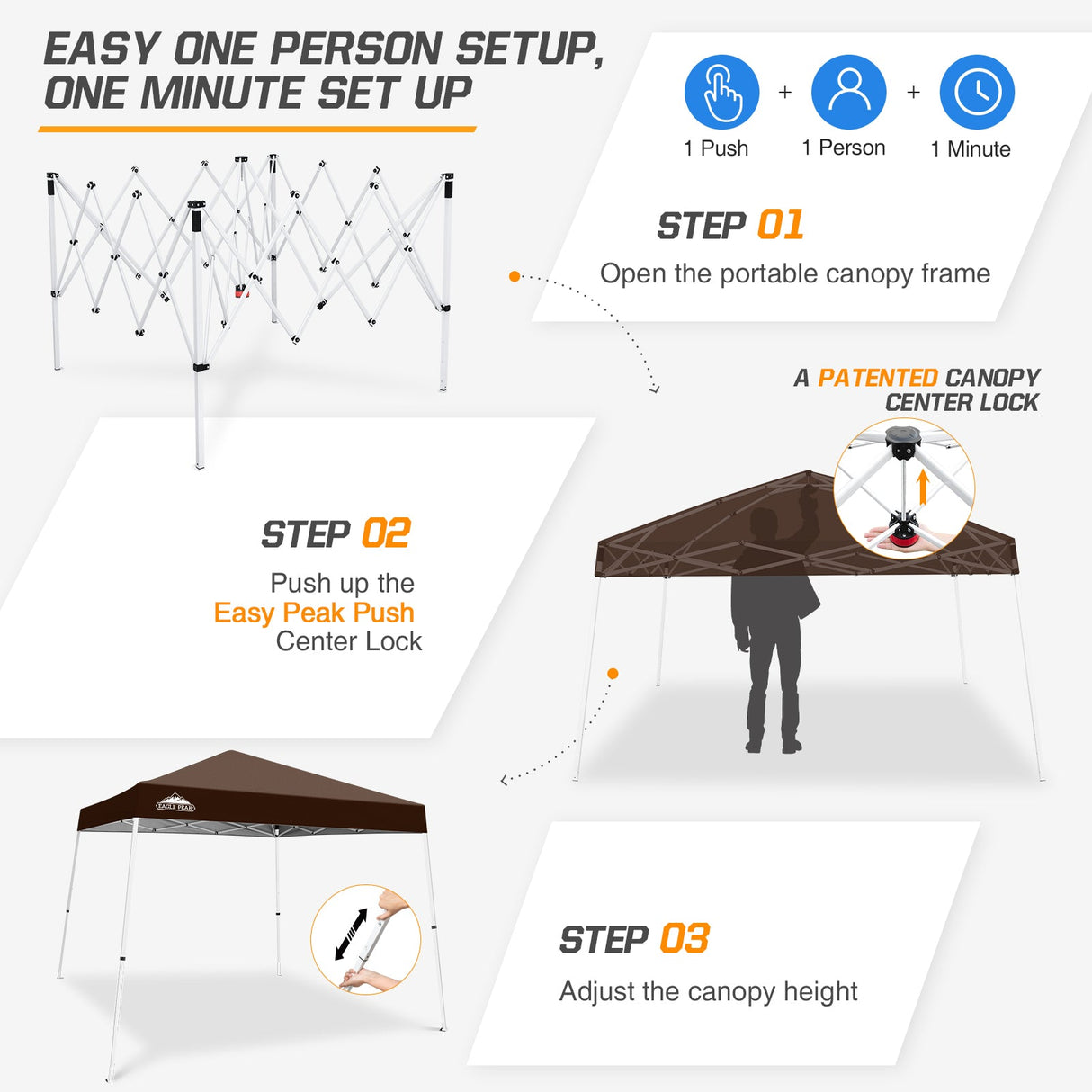 EASY ONE PERSON SETUP, ONE MINUTE SET UP

1 Push + 1 Person + 1 Minute

STEP 01
Open the portable canopy frame

A PATENTED CANOPY CENTER LOCK

STEP 02
Push up the Easy Peak Push Center Lock

EAGLE PEAK

STEP 03
Adjust the canopy height