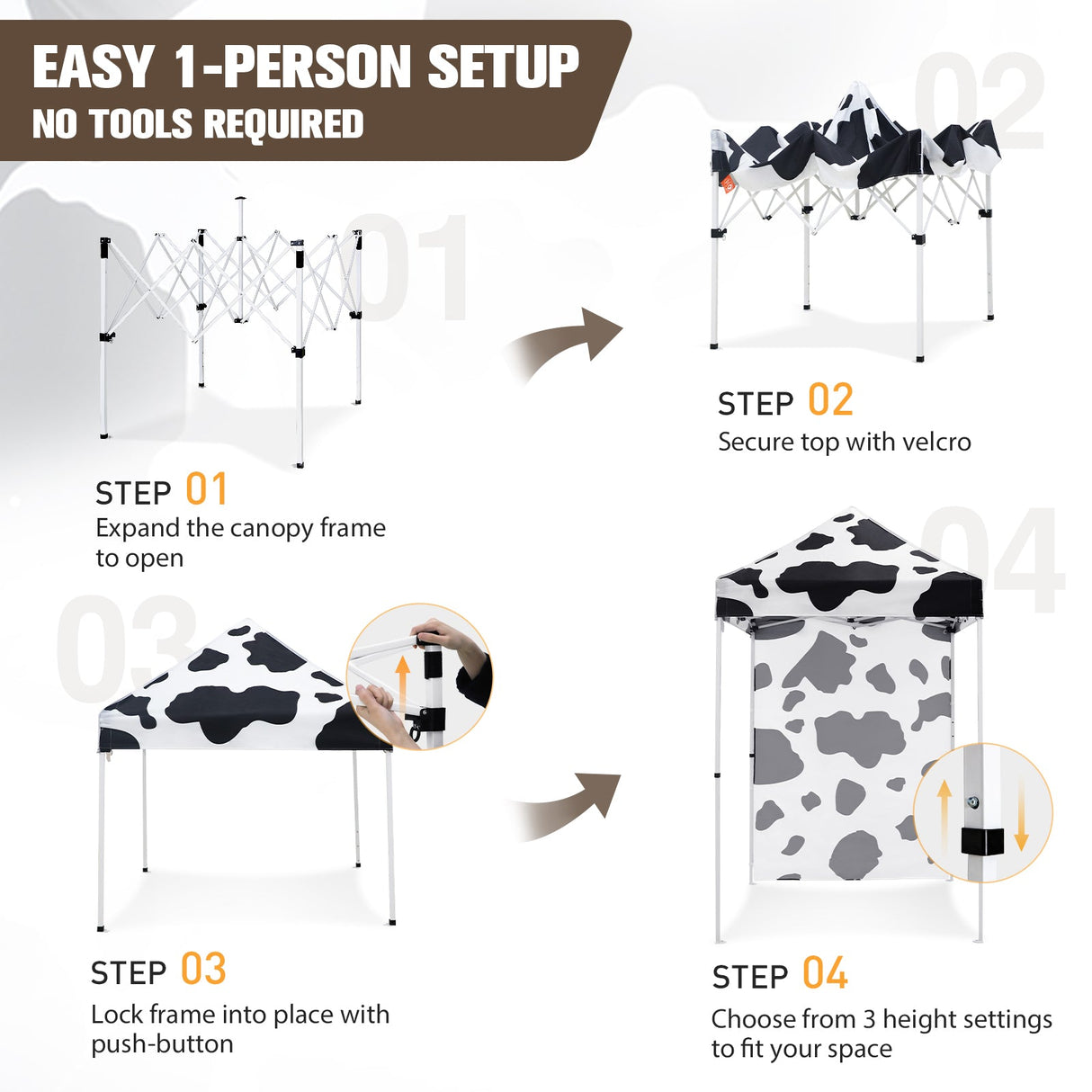 EASY 1-PERSON SETUP
NO TOOLS REQUIRED

01

STEP 01
Expand the canopy frame to open

02

STEP 02
Secure top with velcro

03

STEP 03
Lock frame into place with push-button

04

STEP 04
Choose from 3 height settings to fit your space