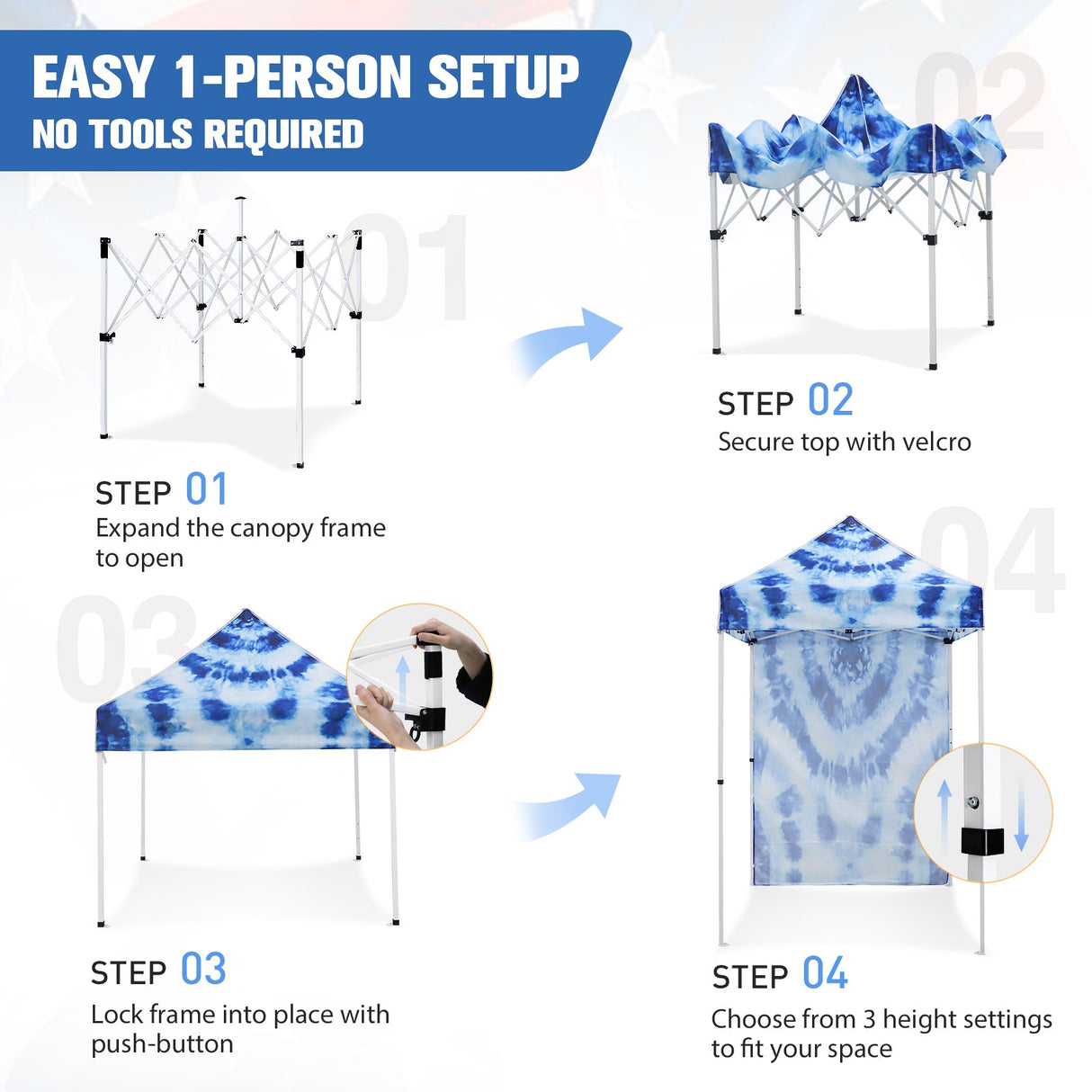 EASY 1-PERSON SETUP
NO TOOLS REQUIRED

01

STEP 01
Expand the canopy frame to open

02

STEP 02
Secure top with velcro

03

STEP 03
Lock frame into place with push-button

04

STEP 04
Choose from 3 height settings to fit your space