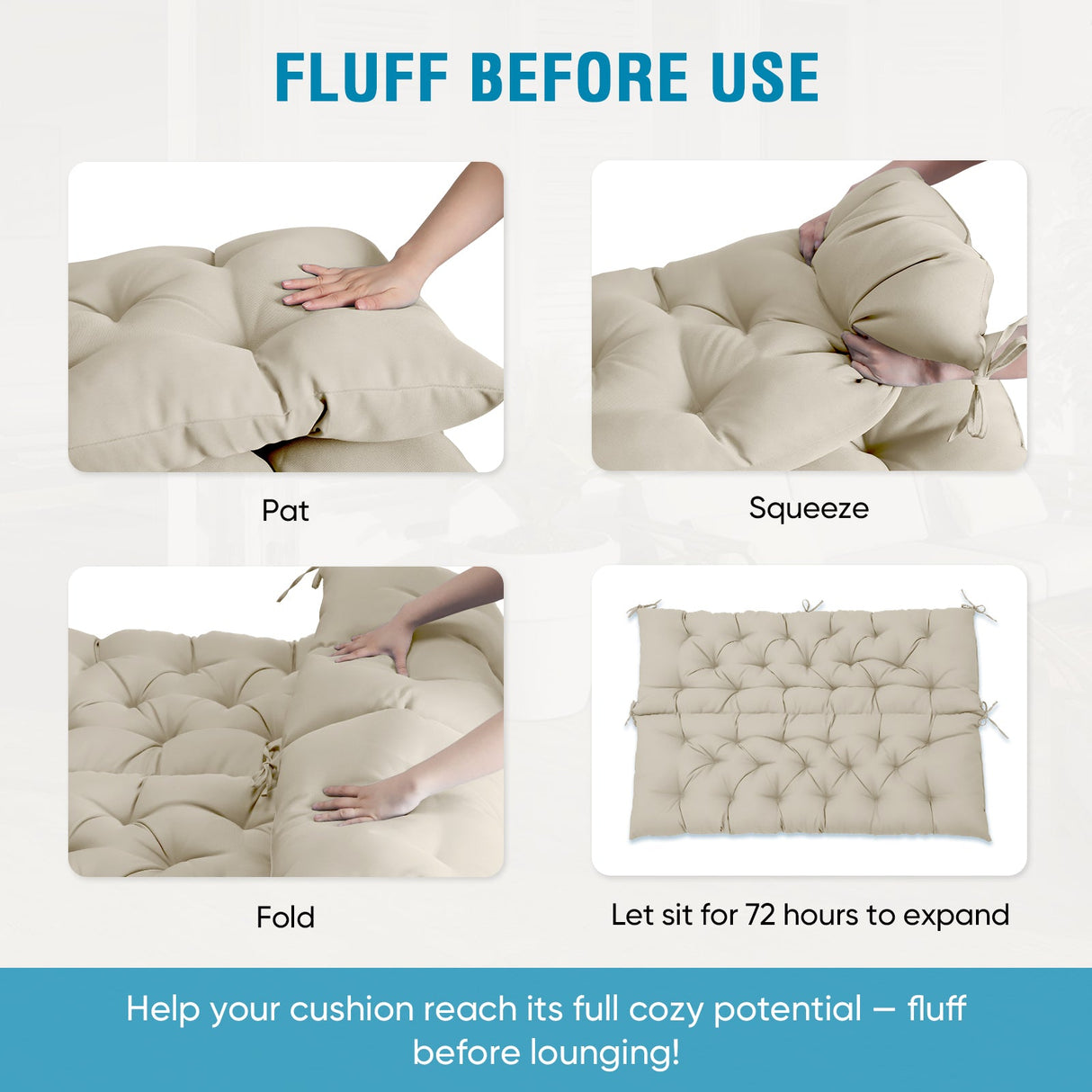 FLUFF BEFORE USE

Pat

Squeeze

Fold

Let sit for 72 hours to expand

Help your cushion reach its full cozy potential — fluff before lounging!