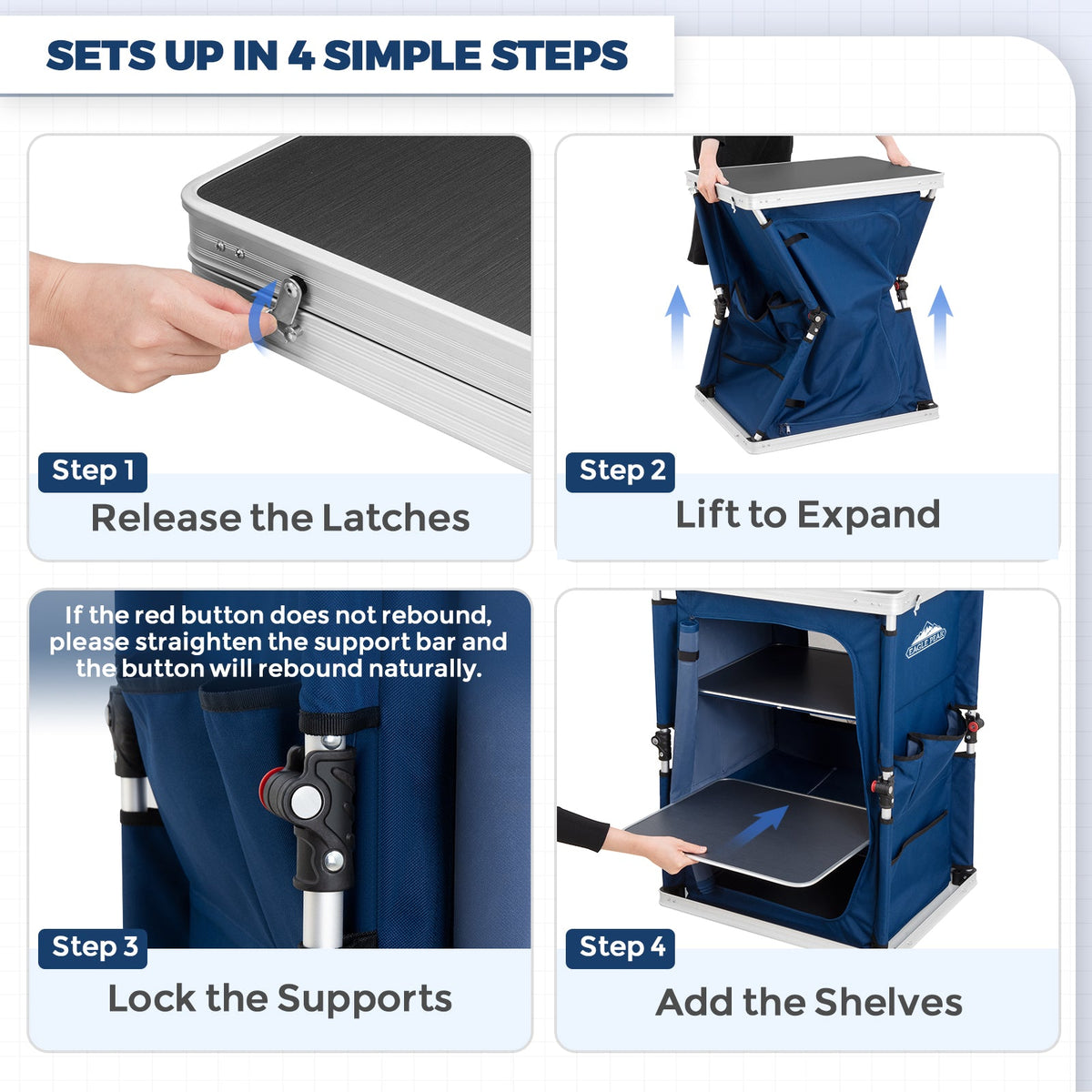 SETS UP IN 4 SIMPLE STEPS

Step 1
Release the Latches

Step 2
Lift to Expand

If the red button does not rebound, please straighten the support bar and the button will rebound naturally.

Step 3
Lock the Supports

EAGLE PEAK

Step 4
Add the Shelves