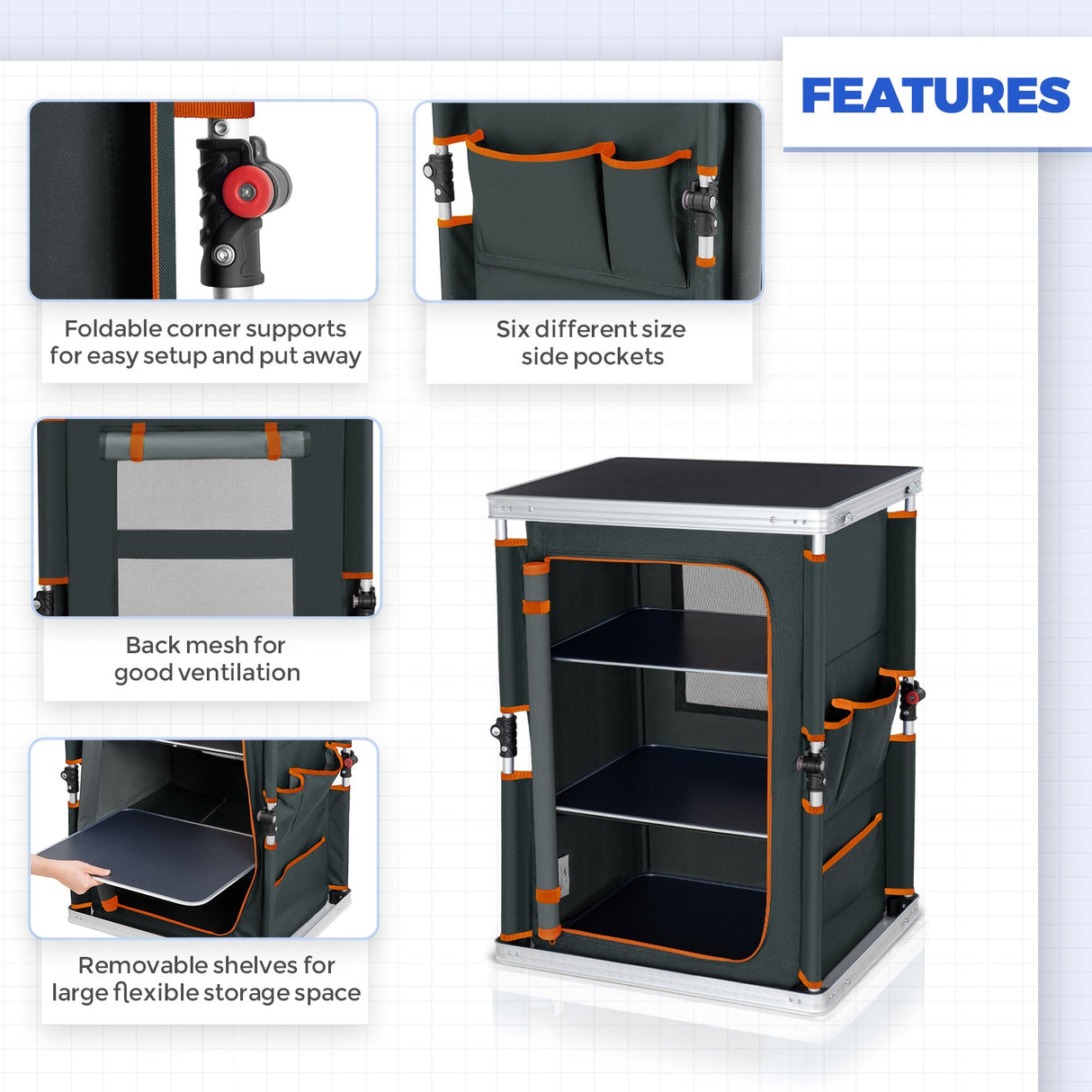 FEATURES

Foldable corner supports for easy setup and put away

Six different size side pockets

Back mesh for good ventilation

Removable shelves for large flexible storage space