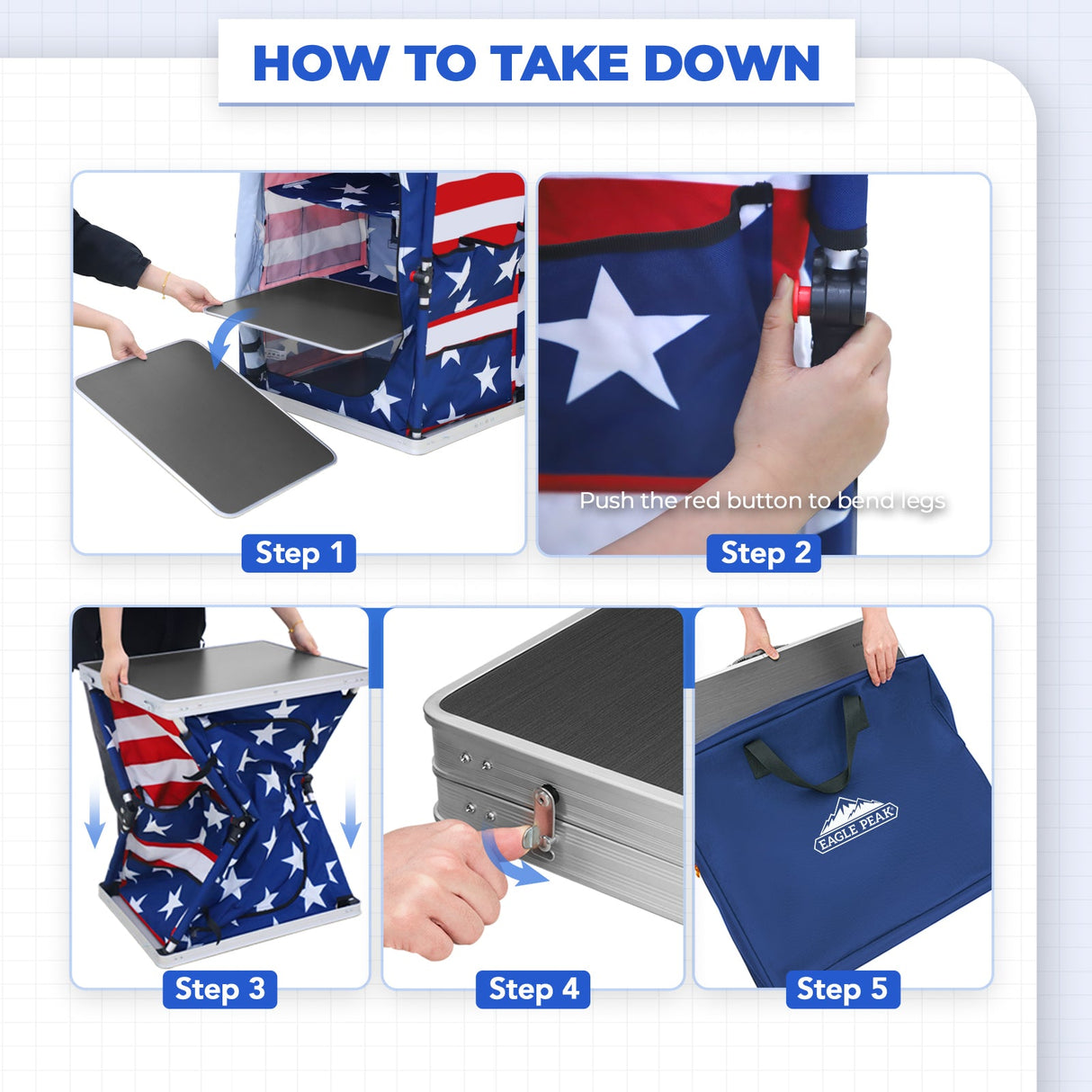 HOW TO TAKE DOWN

Step 1

Push the red button to bend legs

Step 2

Step 3

Step 4

EAGLE PEAK

Step 5