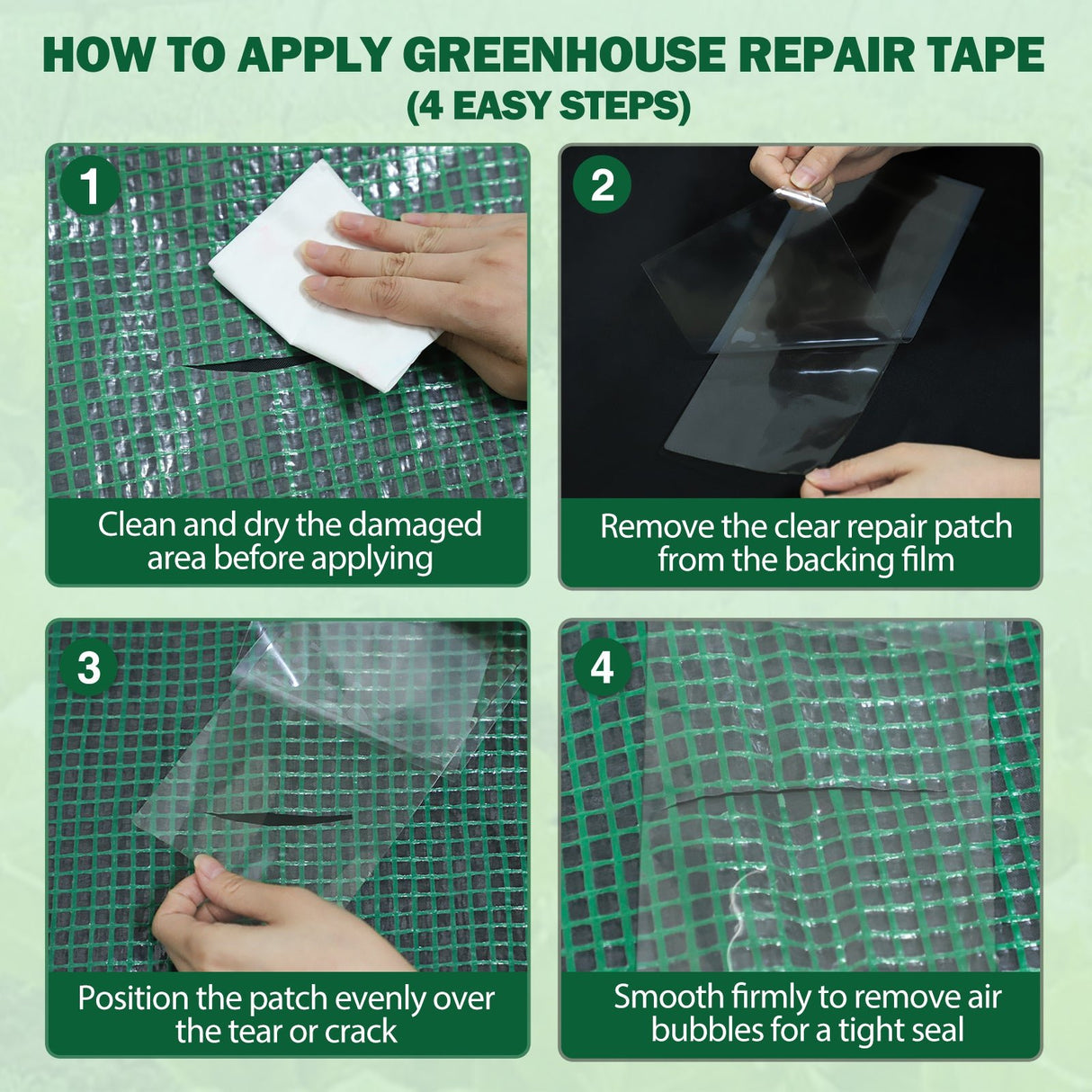 HOW TO APPLY GREENHOUSE REPAIR TAPE
(4 EASY STEPS)

1

Clean and dry the damaged area before applying

2

Remove the clear repair patch from the backing film

3

Position the patch evenly over the tear or crack

4

Smooth firmly to remove air bubbles for a tight seal