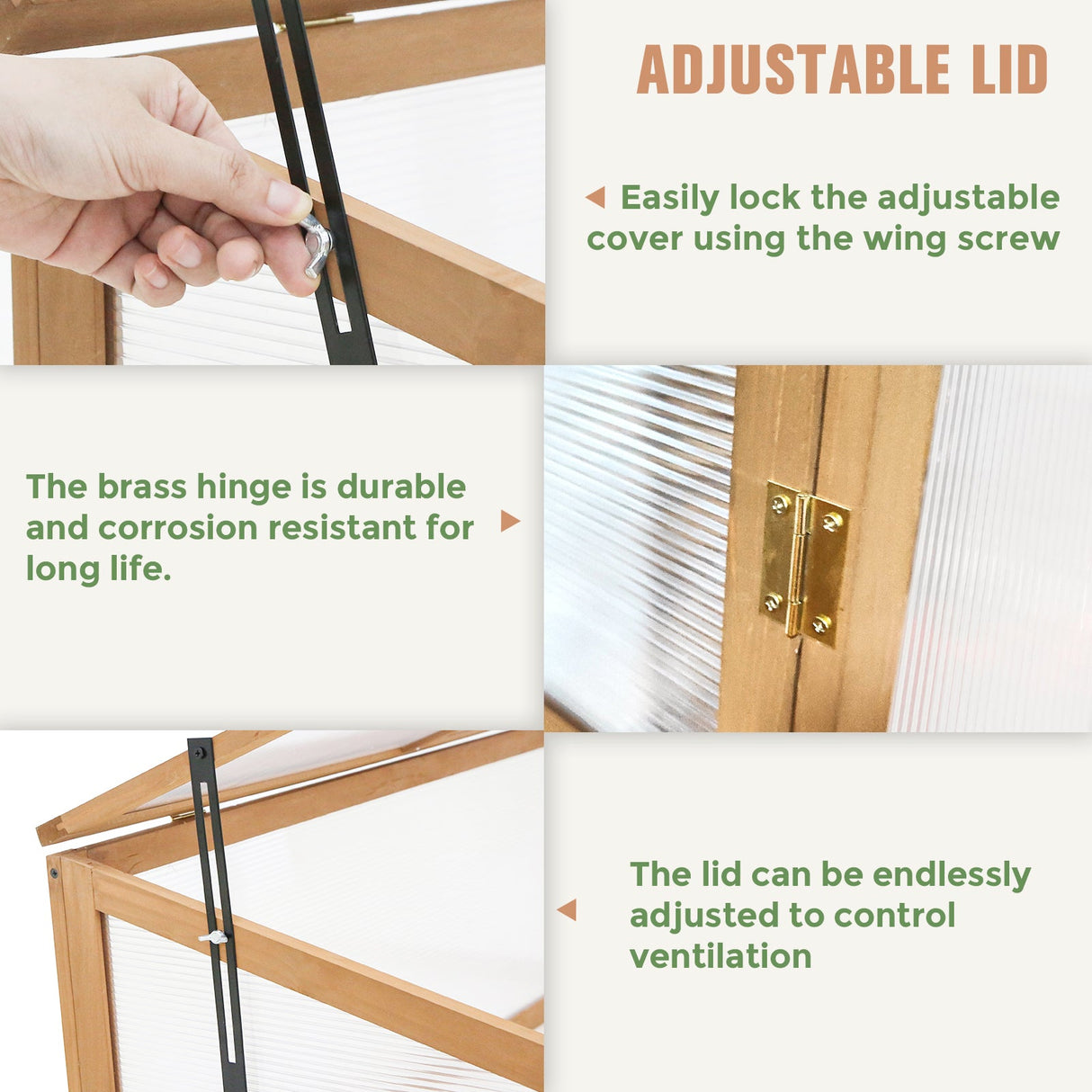 ADJUSTABLE LID

Easily lock the adjustable cover using the wing screw

The brass hinge is durable and corrosion resistant for long life.

The lid can be endlessly adjusted to control ventilation