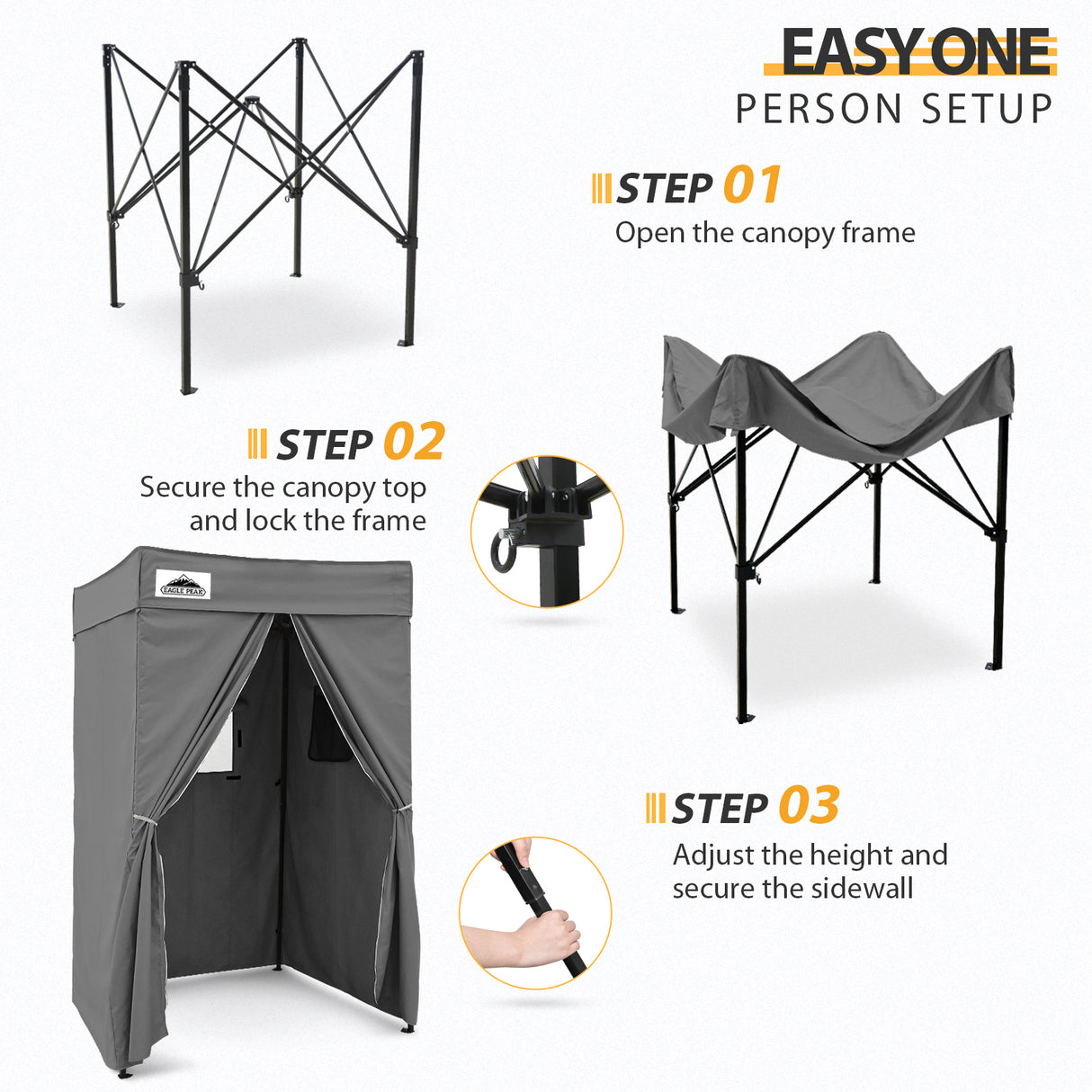 EASY ONE
PERSON SETUP

STEP 01
Open the canopy frame

STEP 02
Secure the canopy top and lock the frame

EAGLE PEAK

STEP 03
Adjust the height and secure the sidewall