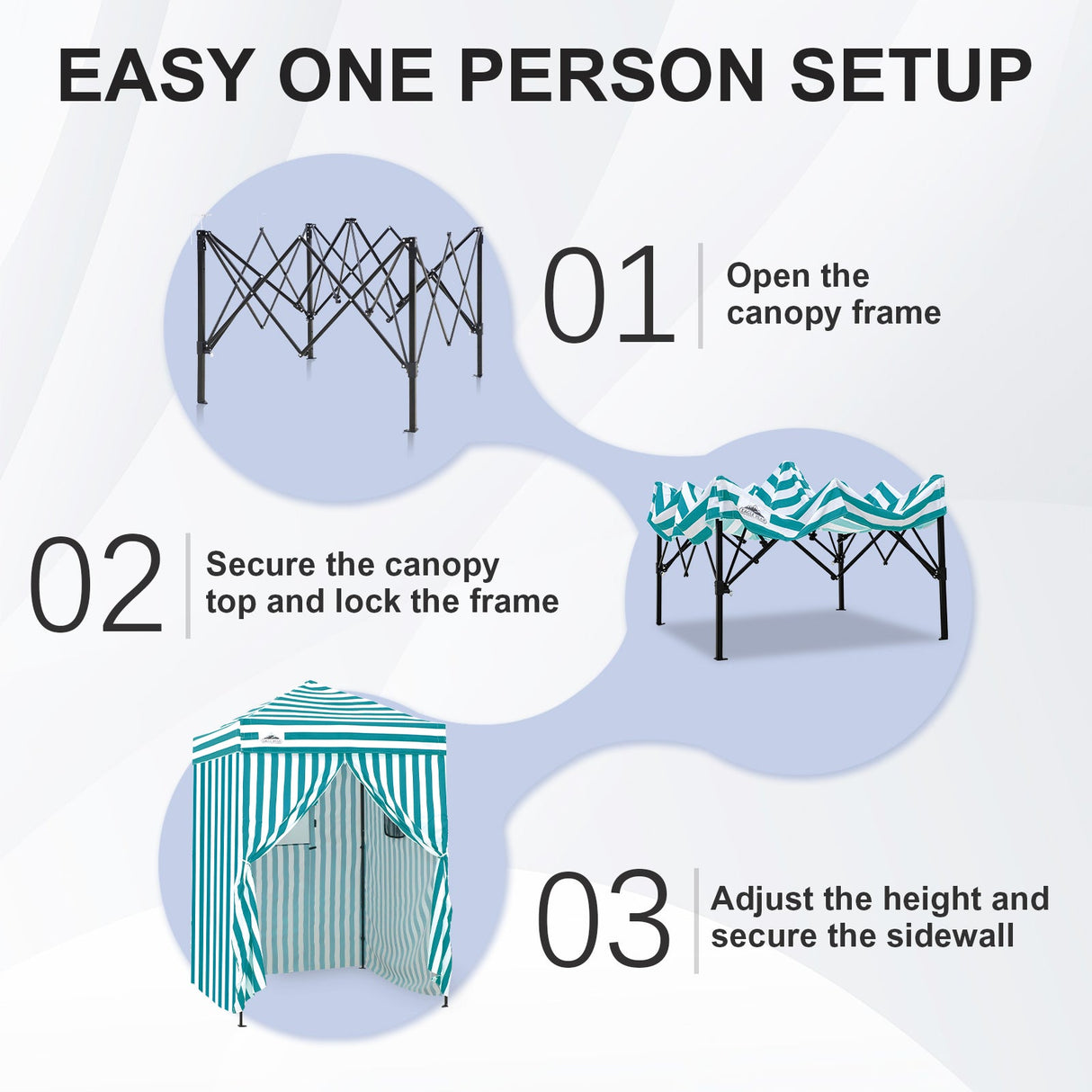 EASY ONE PERSON SETUP

01 Open the canopy frame

02 Secure the canopy top and lock the frame

03 Adjust the height and secure the sidewall