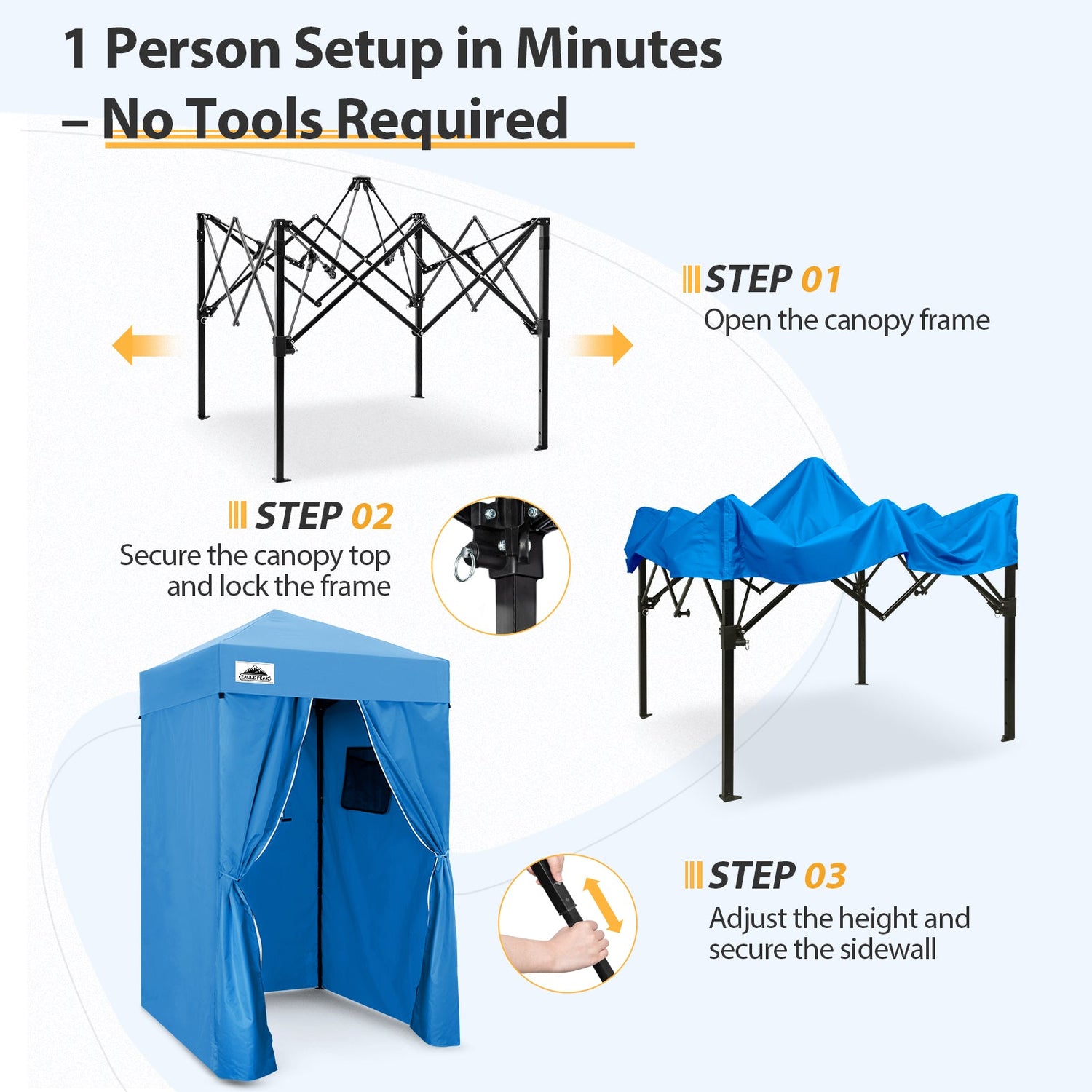 1 Person Setup in Minutes – No Tools Required

STEP 01
Open the canopy frame

STEP 02
Secure the canopy top and lock the frame

EAGLE PEAK

STEP 03
Adjust the height and secure the sidewall