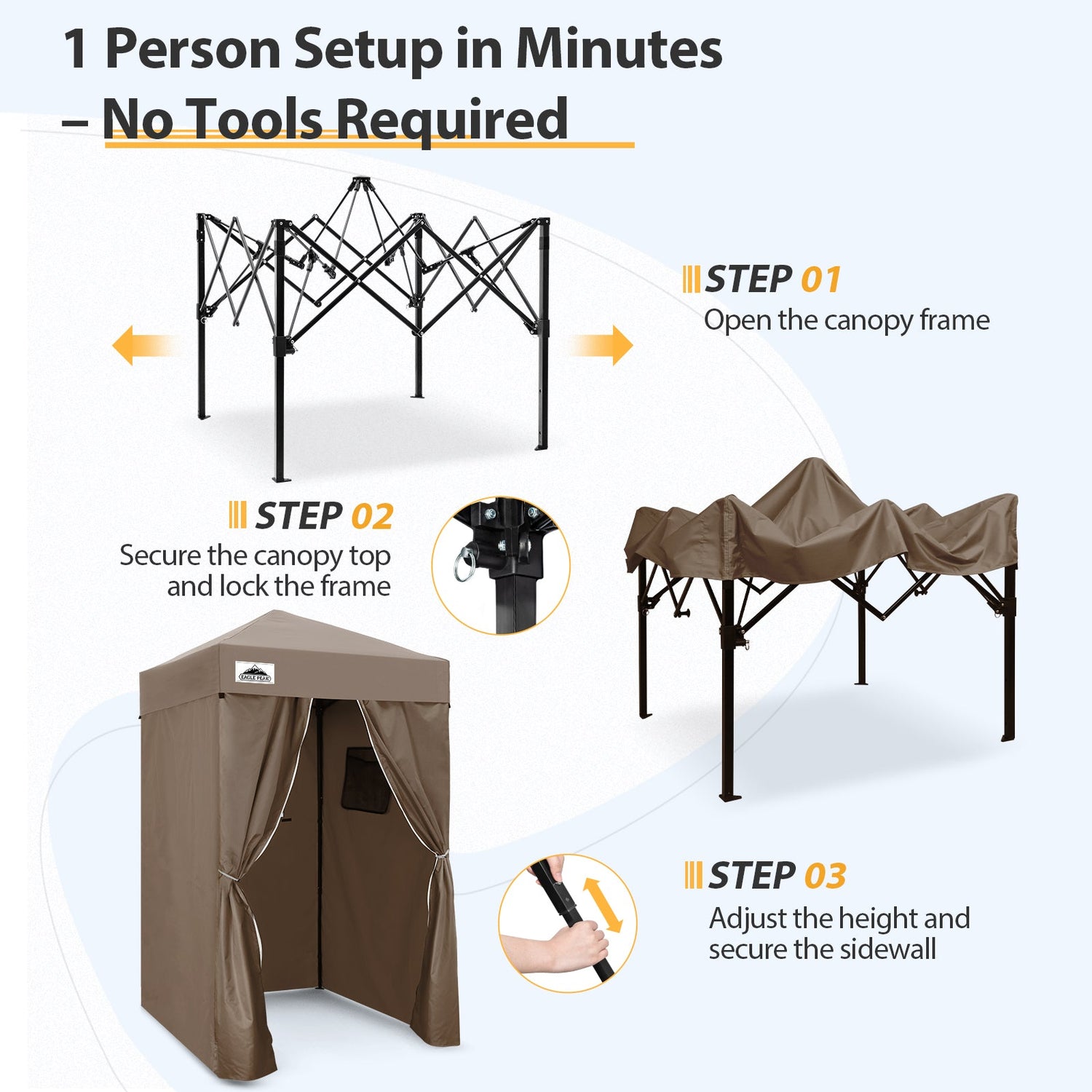 1 Person Setup in Minutes – No Tools Required

STEP 01
Open the canopy frame

STEP 02
Secure the canopy top and lock the frame

EAGLE PEAK

STEP 03
Adjust the height and secure the sidewall