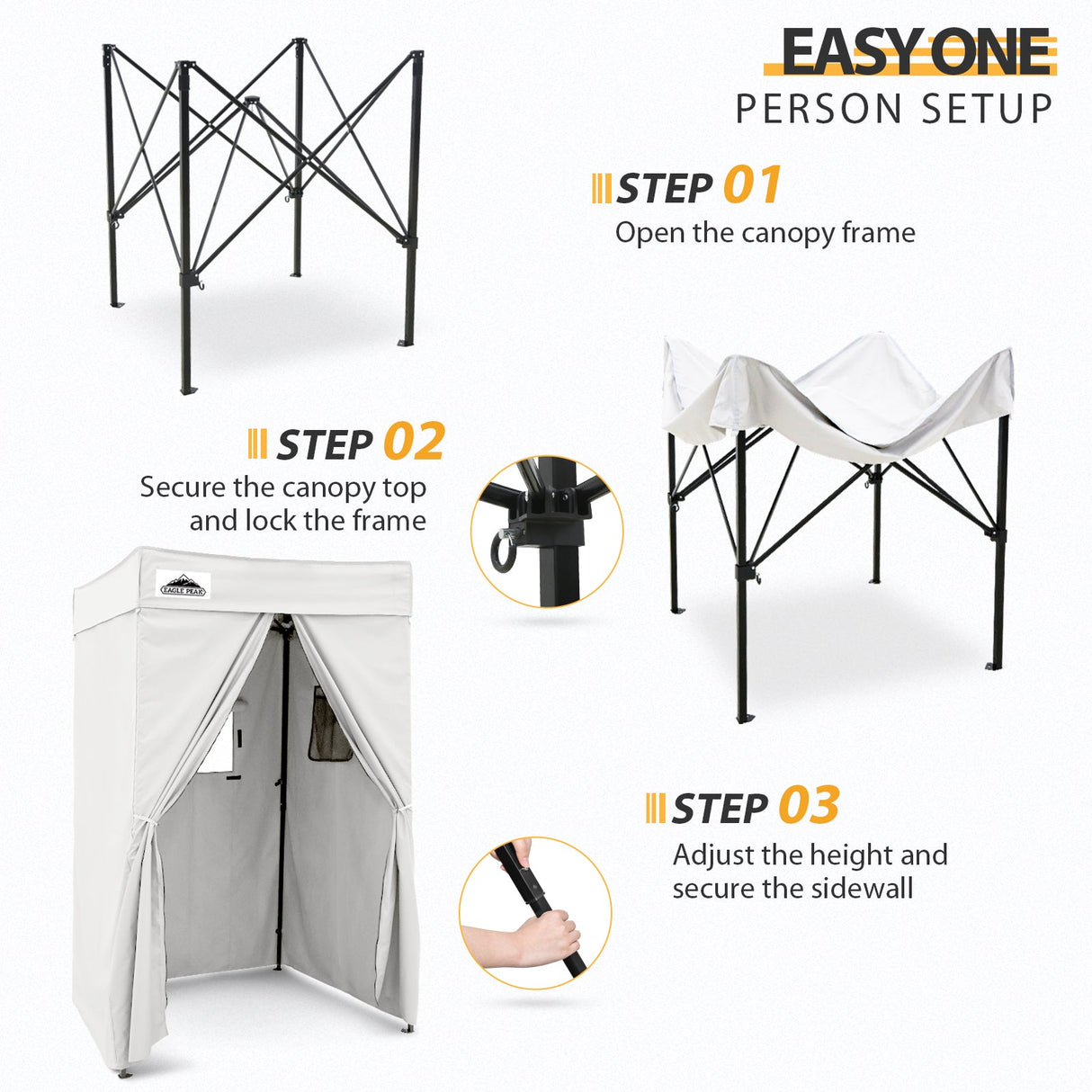 EASY ONE
PERSON SETUP

STEP 01
Open the canopy frame

STEP 02
Secure the canopy top and lock the frame

EAGLE PEAK

STEP 03
Adjust the height and secure the sidewall