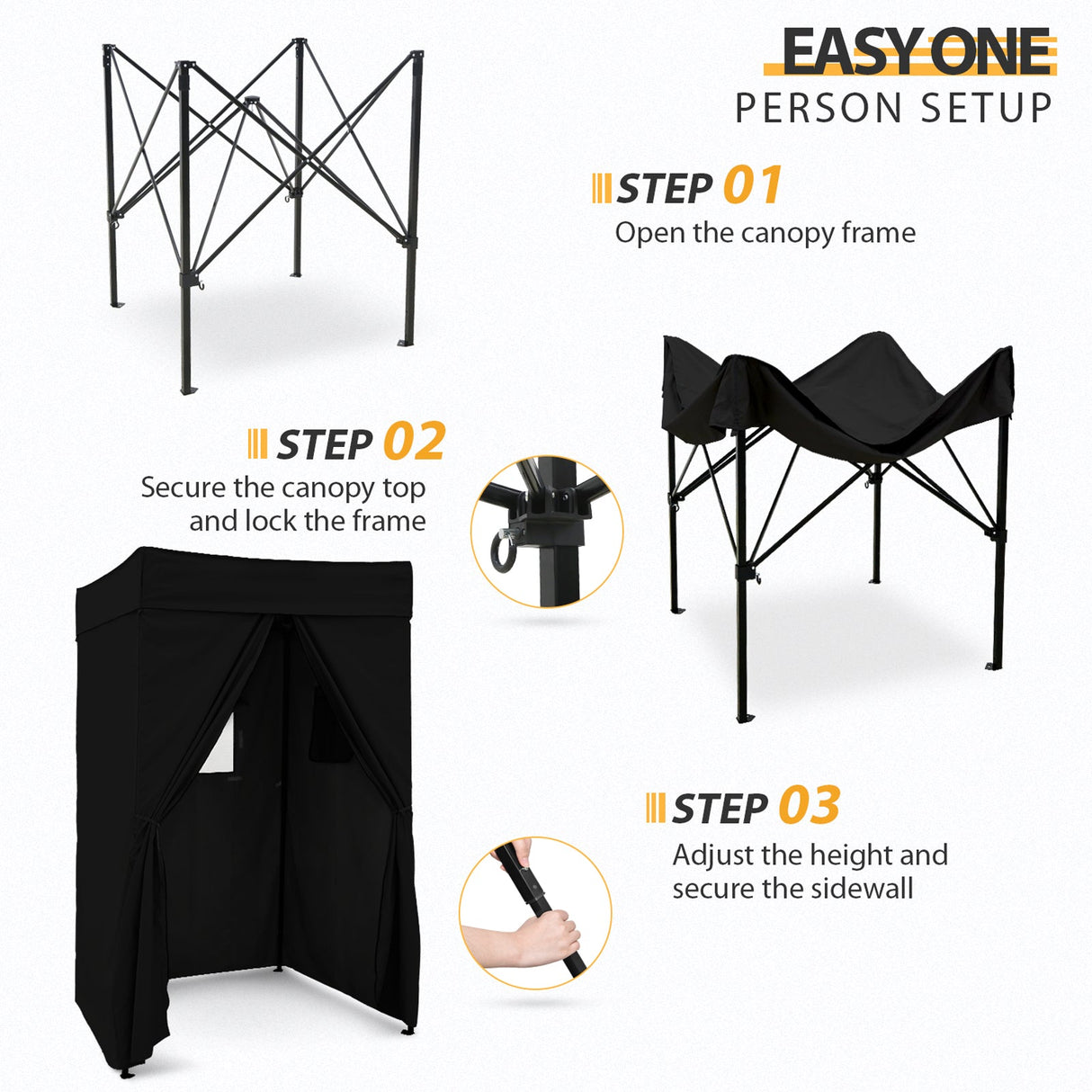 EASY ONE
PERSON SETUP

STEP 01
Open the canopy frame

STEP 02
Secure the canopy top and lock the frame

STEP 03
Adjust the height and secure the sidewall