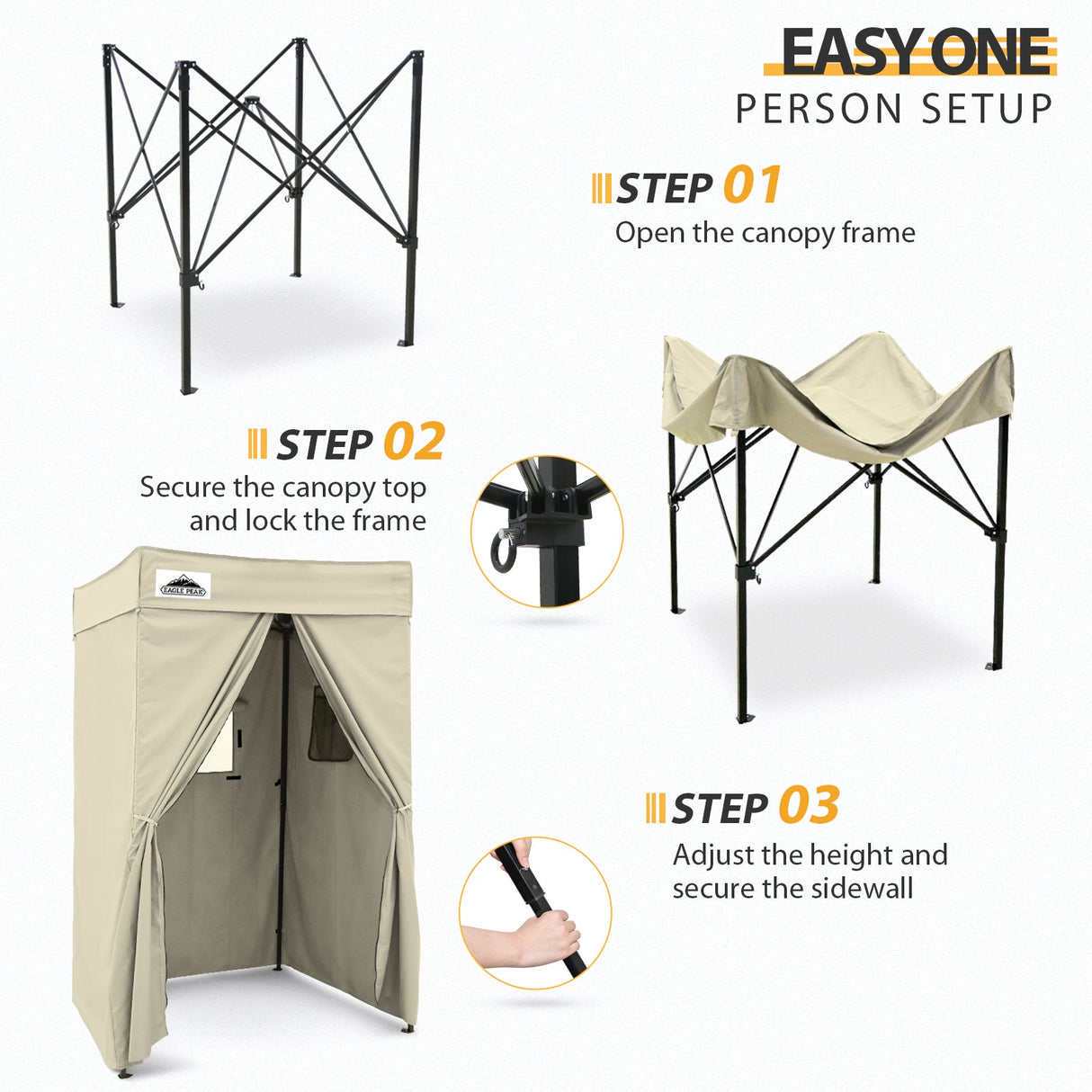 EASY ONE
PERSON SETUP

STEP 01
Open the canopy frame

STEP 02
Secure the canopy top and lock the frame

EAGLE PEAK

STEP 03
Adjust the height and secure the sidewall