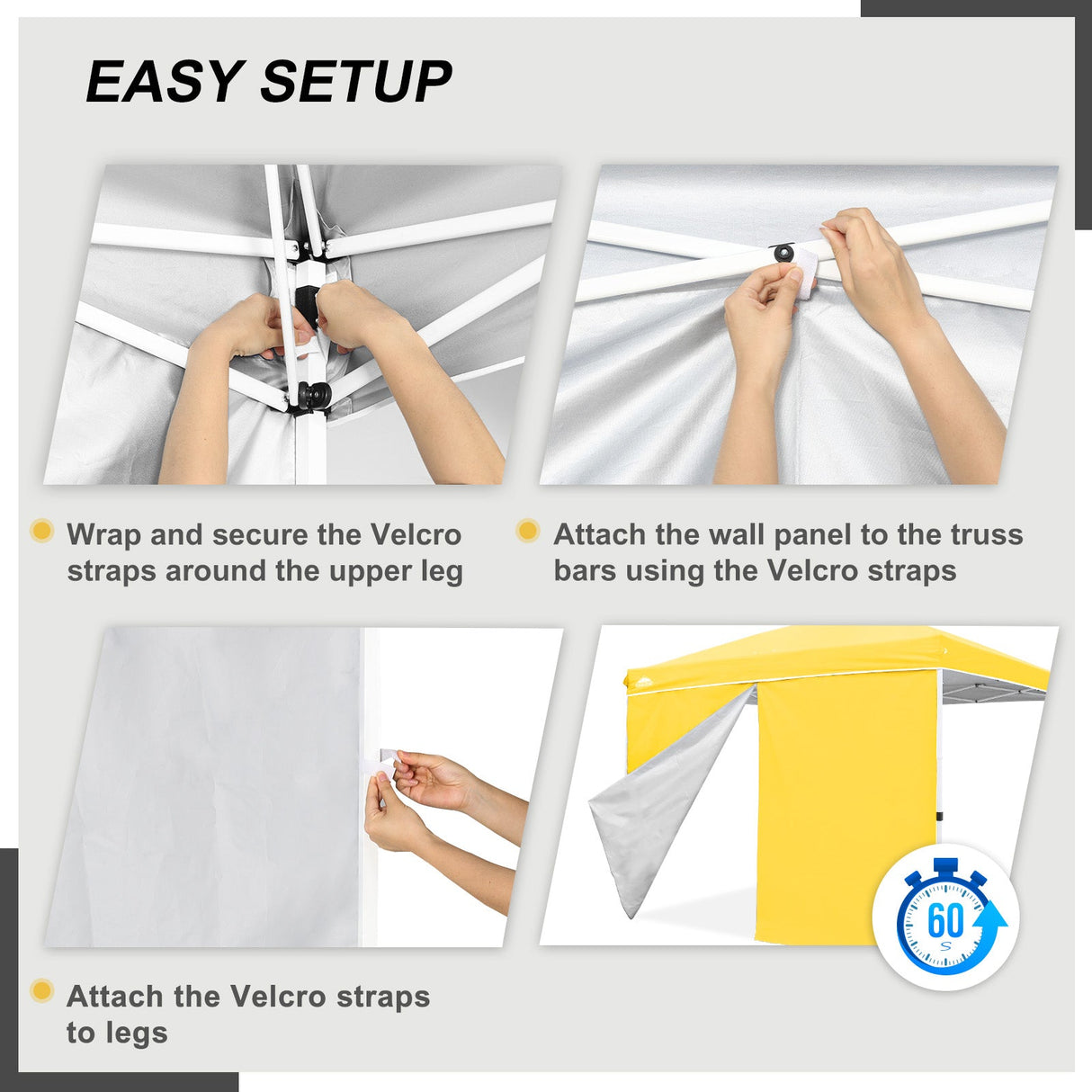 EASY SETUP

Wrap and secure the Velcro straps around the upper leg

Attach the wall panel to the truss bars using the Velcro straps

Attach the Velcro straps to legs

60 S