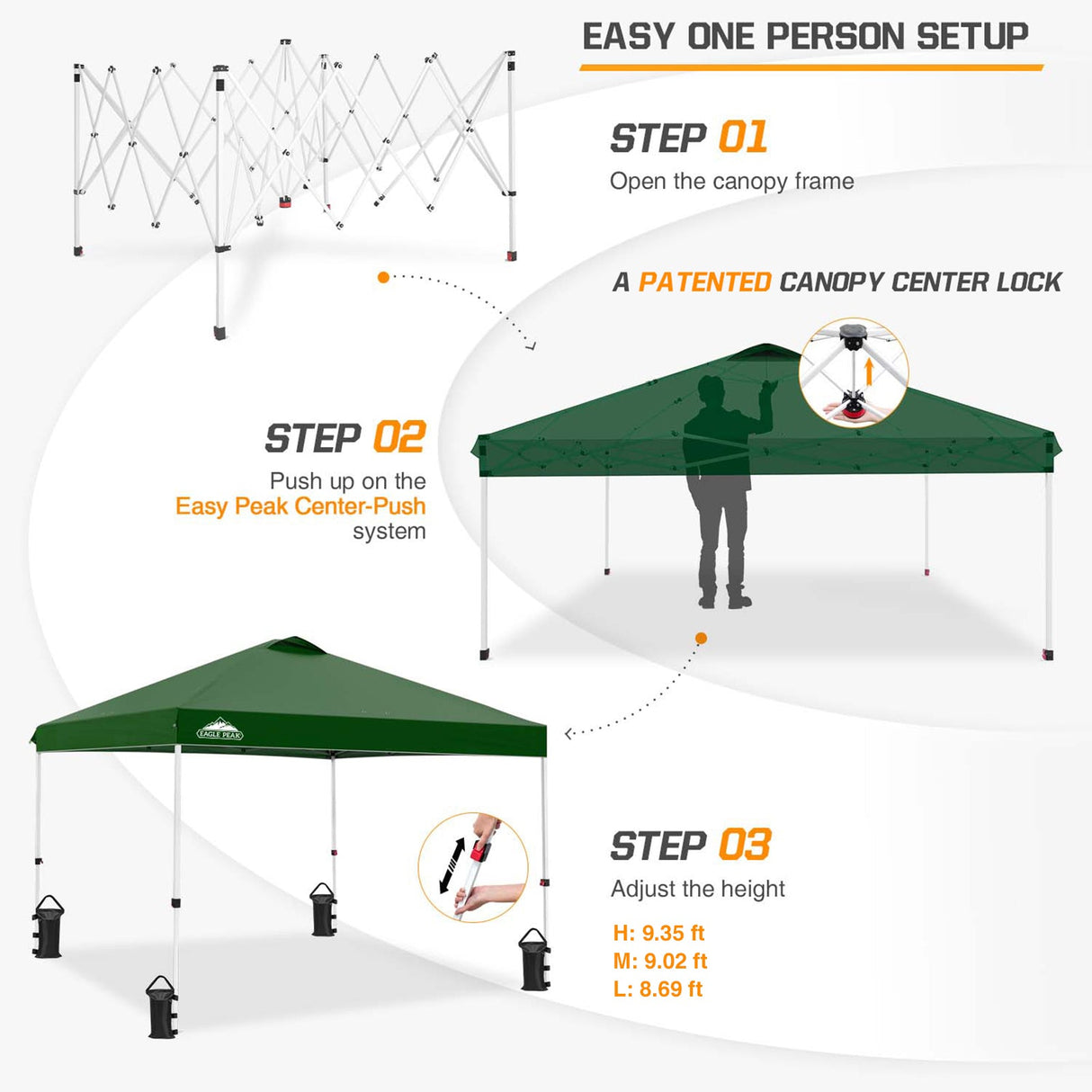 EASY ONE PERSON SETUP

STEP 01
Open the canopy frame

A PATENTED CANOPY CENTER LOCK

STEP 02
Push up on the Easy Peak Center-Push system

EAGLE PEAK

STEP 03
Adjust the height

H: 9.35 ft
M: 9.02 ft
L: 8.69 ft