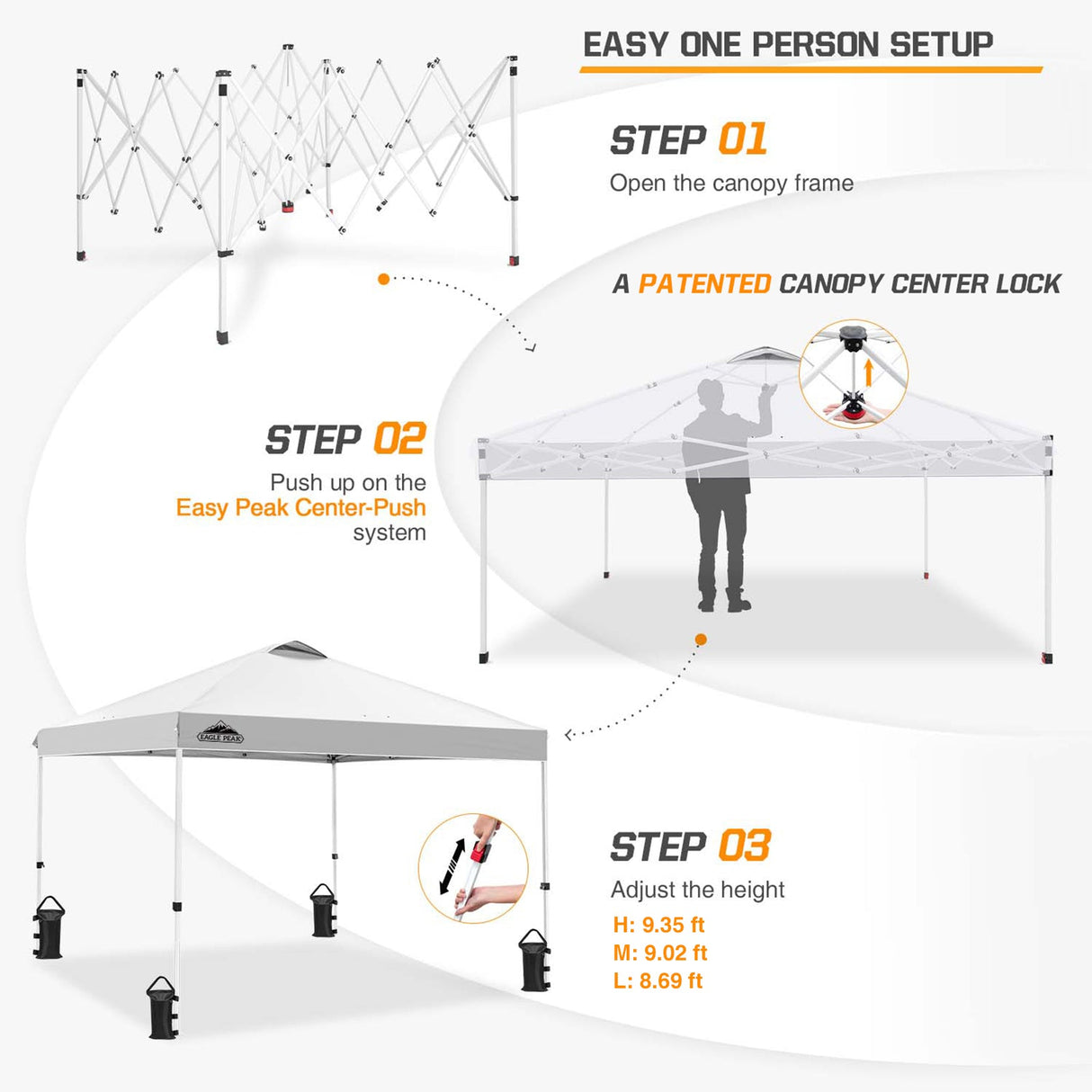 EASY ONE PERSON SETUP

STEP 01
Open the canopy frame

A PATENTED CANOPY CENTER LOCK

STEP 02
Push up on the Easy Peak Center-Push system

EAGLE PEAK

STEP 03
Adjust the height
H: 9.35 ft
M: 9.02 ft
L: 8.69 ft