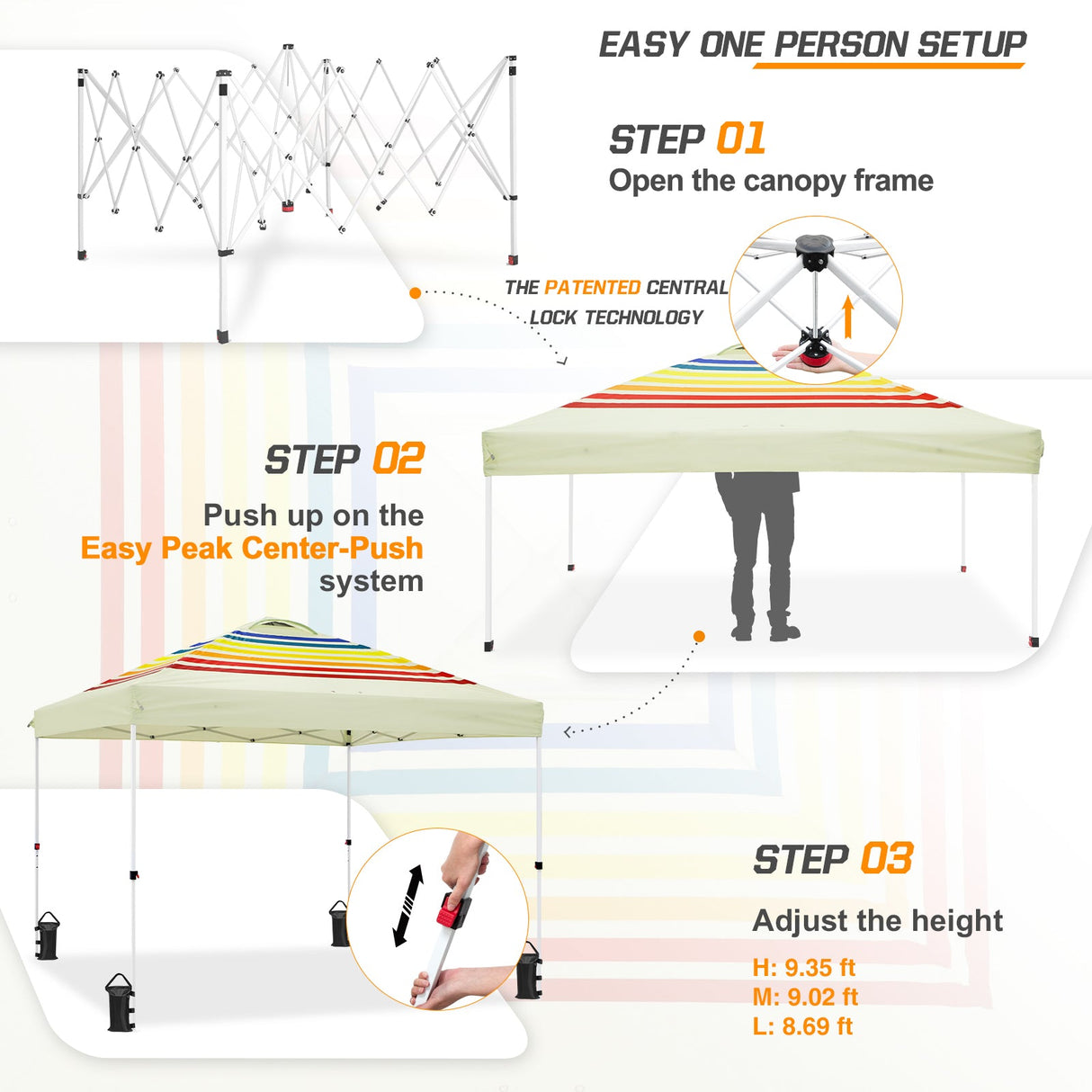 EASY ONE PERSON SETUP

STEP 01
Open the canopy frame

THE PATENTED CENTRAL LOCK TECHNOLOGY

STEP 02
Push up on the Easy Peak Center-Push system

STEP 03
Adjust the height
H: 9.35 ft
M: 9.02 ft
L: 8.69 ft