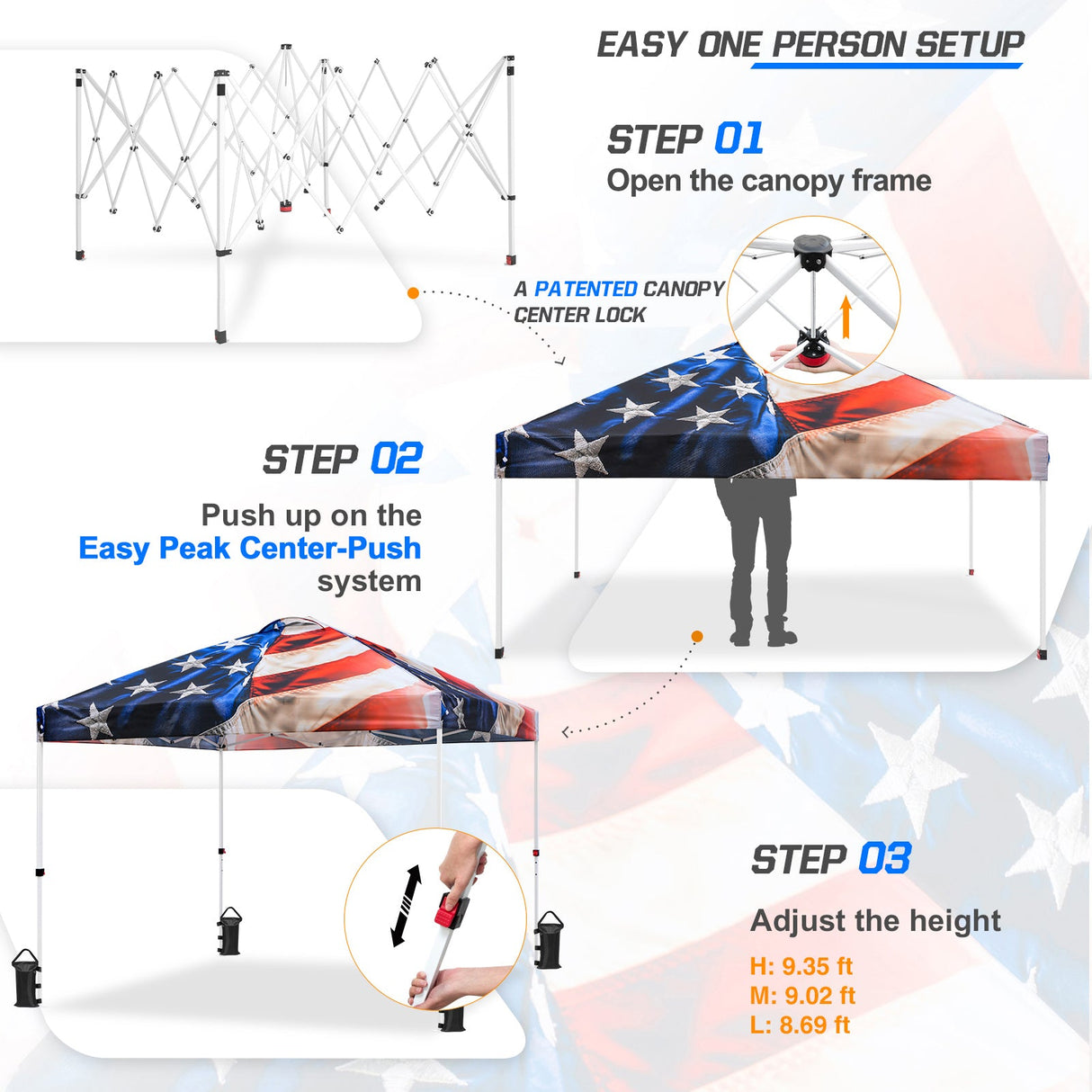 EASY ONE PERSON SETUP

STEP 01
Open the canopy frame

A PATENTED CANOPY CENTER LOCK

STEP 02
Push up on the Easy Peak Center-Push system

STEP 03
Adjust the height
H: 9.35 ft
M: 9.02 ft
L: 8.69 ft