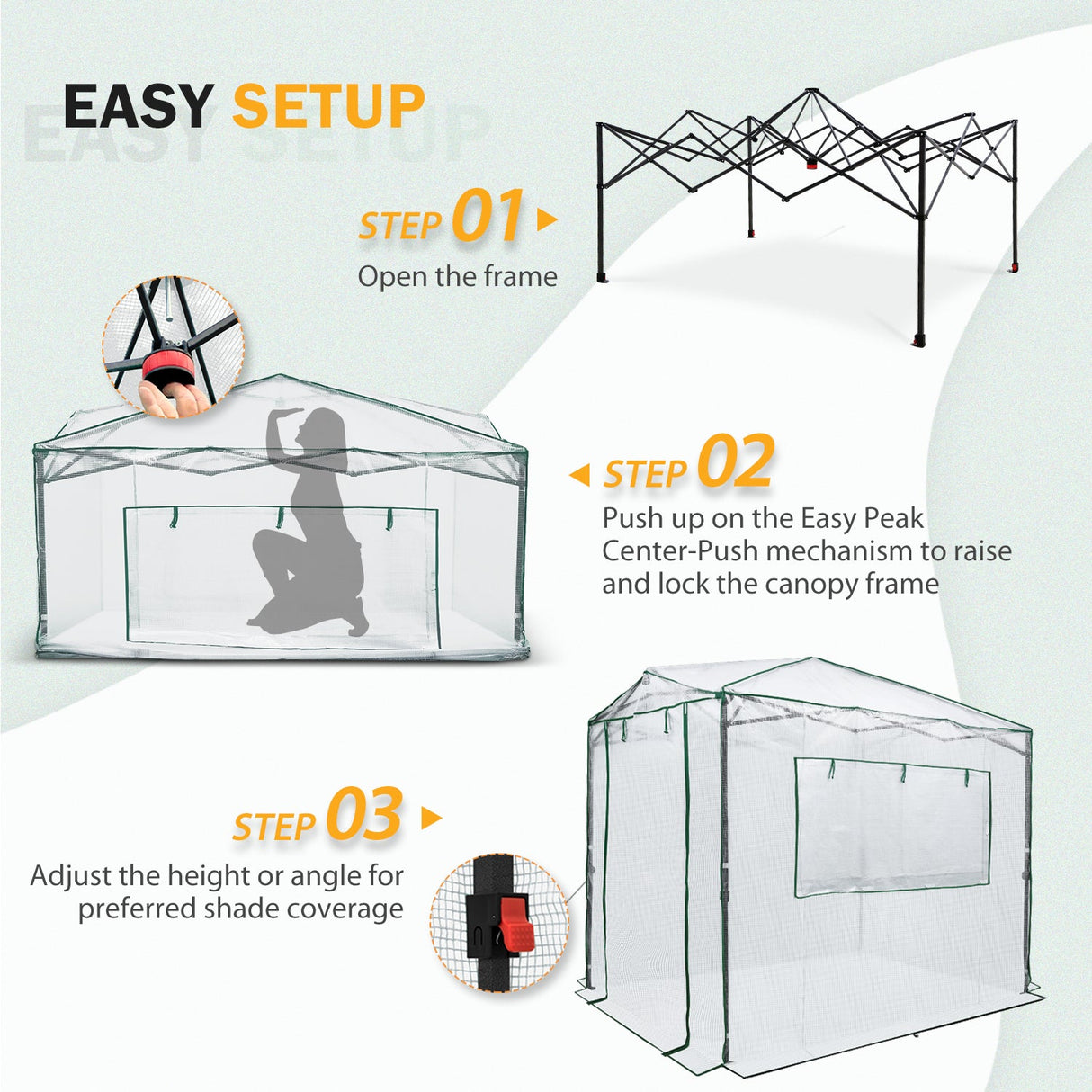 EASY SETUP

STEP 01
Open the frame

STEP 02
Push up on the Easy Peak Center-Push mechanism to raise and lock the canopy frame

STEP 03
Adjust the height or angle for preferred shade coverage