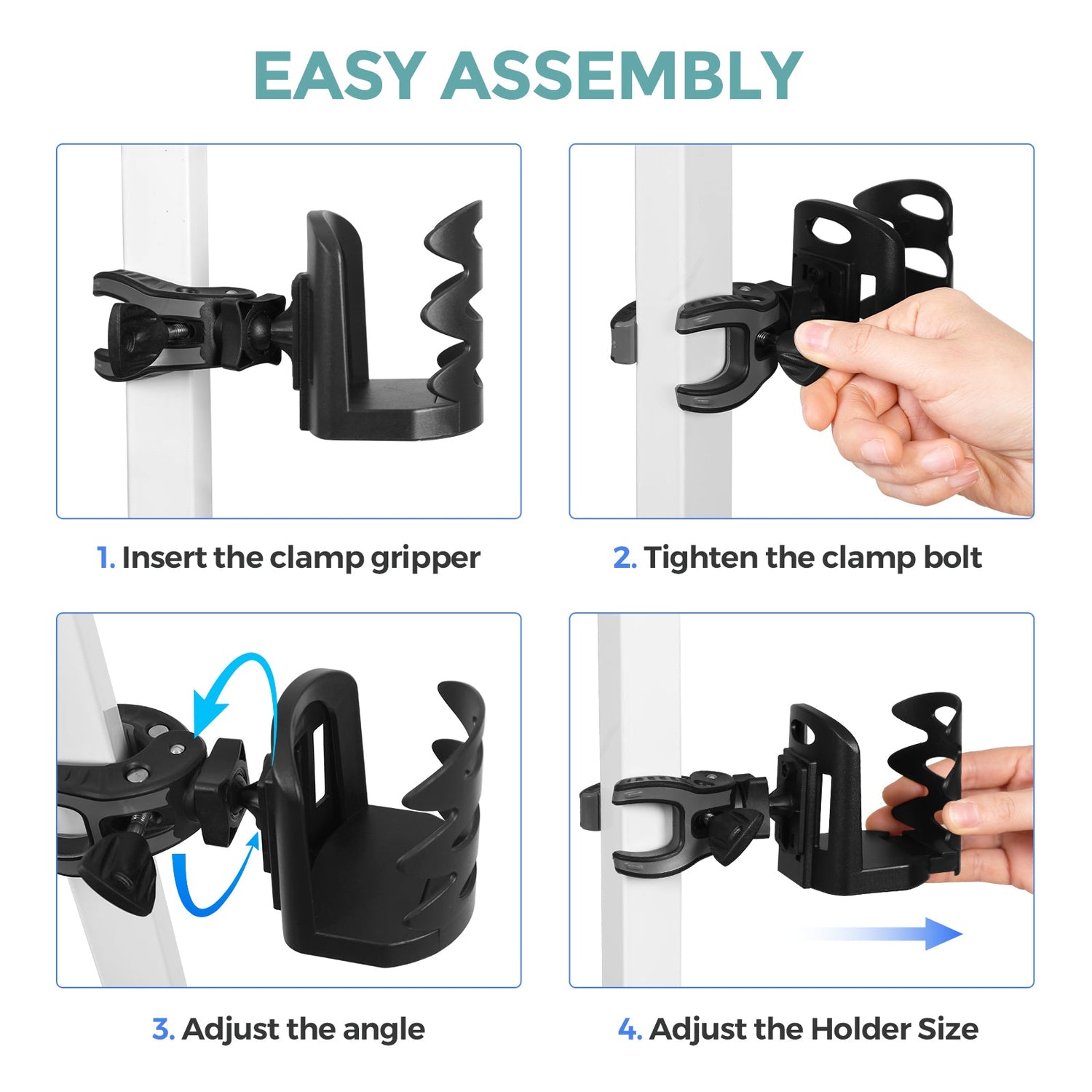 EASY ASSEMBLY

1. Insert the clamp gripper

2. Tighten the clamp bolt

3. Adjust the angle

4. Adjust the Holder Size