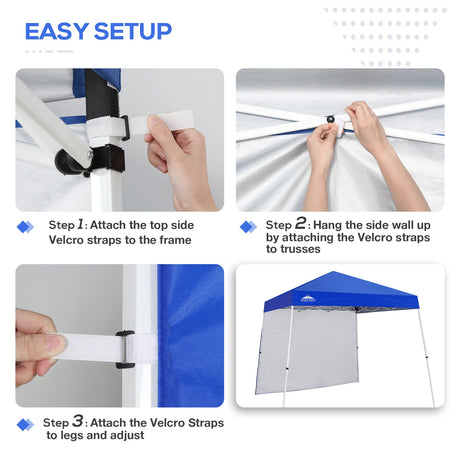 EASY SETUP

Step 1: Attach the top side Velcro straps to the frame

Step 2: Hang the side wall up by attaching the Velcro straps to trusses

Step 3: Attach the Velcro Straps to legs and adjust