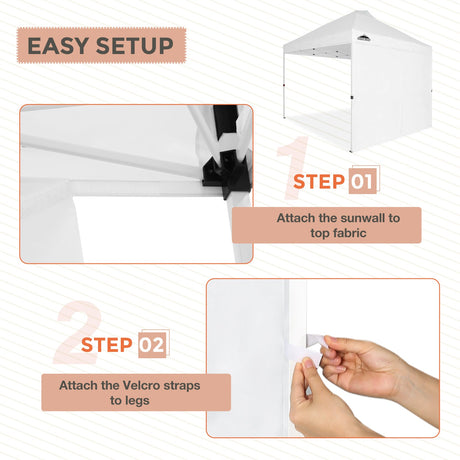 EASY SETUP

1

STEP 01

Attach the sunwall to top fabric

2

STEP 02

Attach the Velcro straps to legs