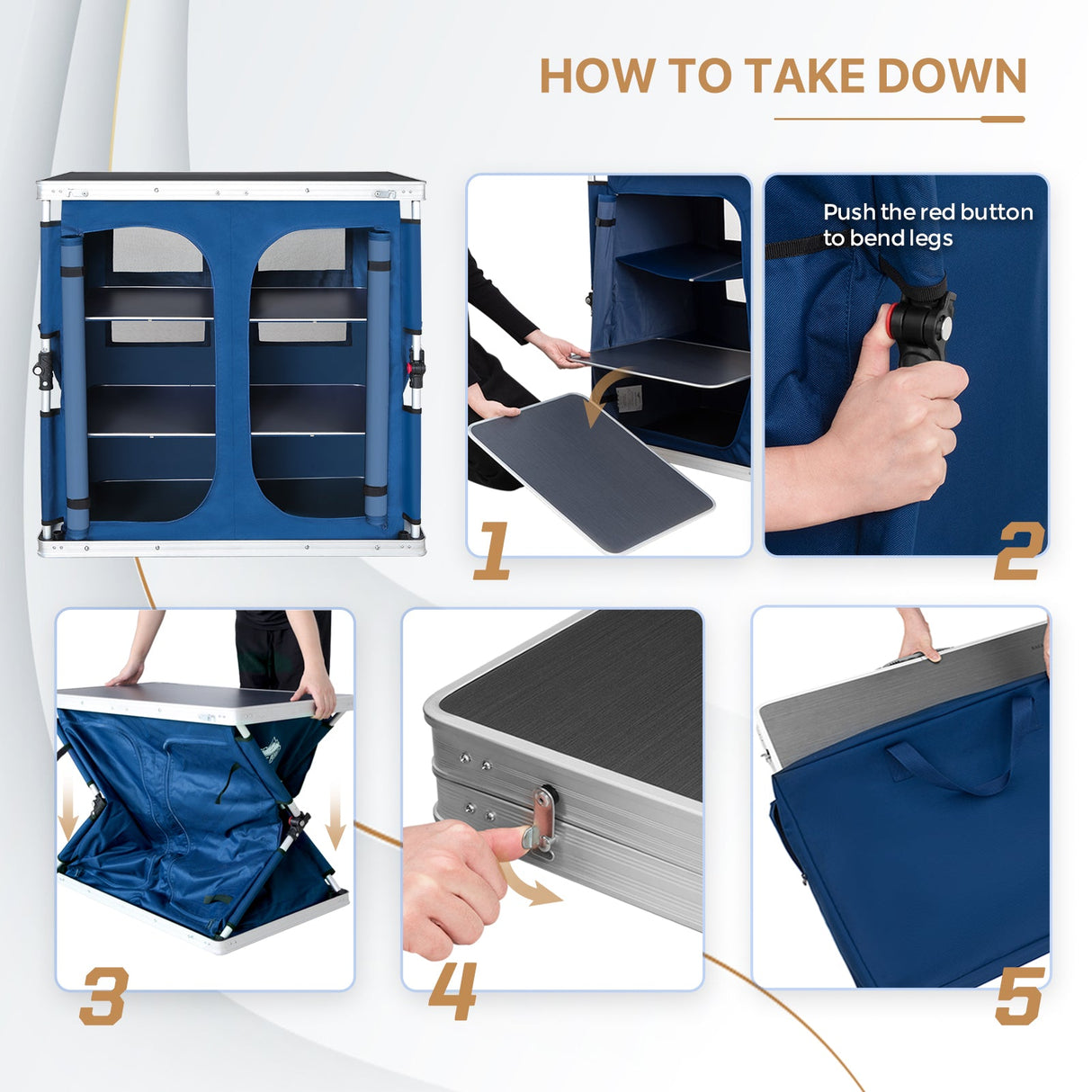 HOW TO TAKE DOWN

1

Push the red button to bend legs

2

3

4

5