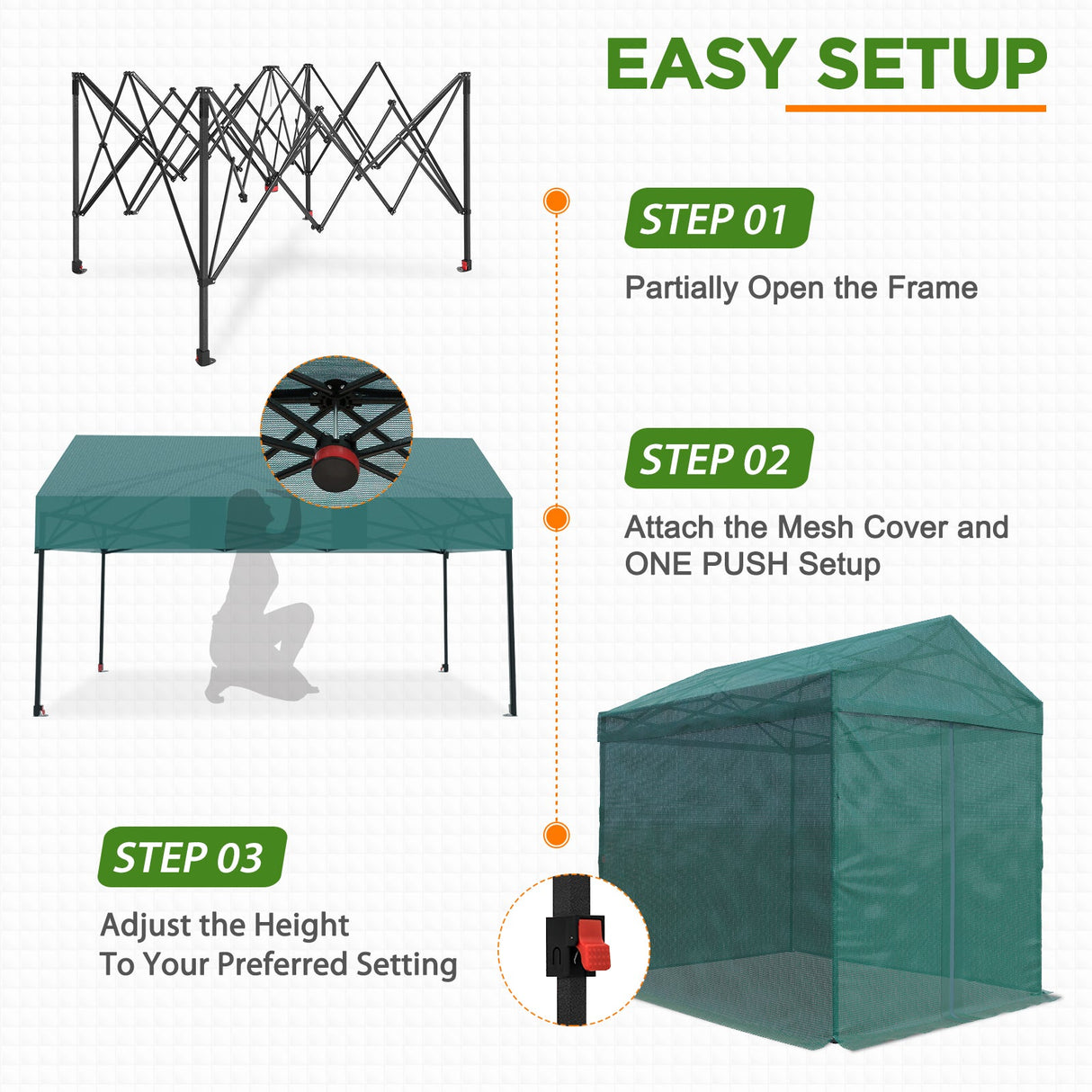 EASY SETUP

STEP 01

Partially Open the Frame

STEP 02

Attach the Mesh Cover and ONE PUSH Setup

STEP 03

Adjust the Height
To Your Preferred Setting