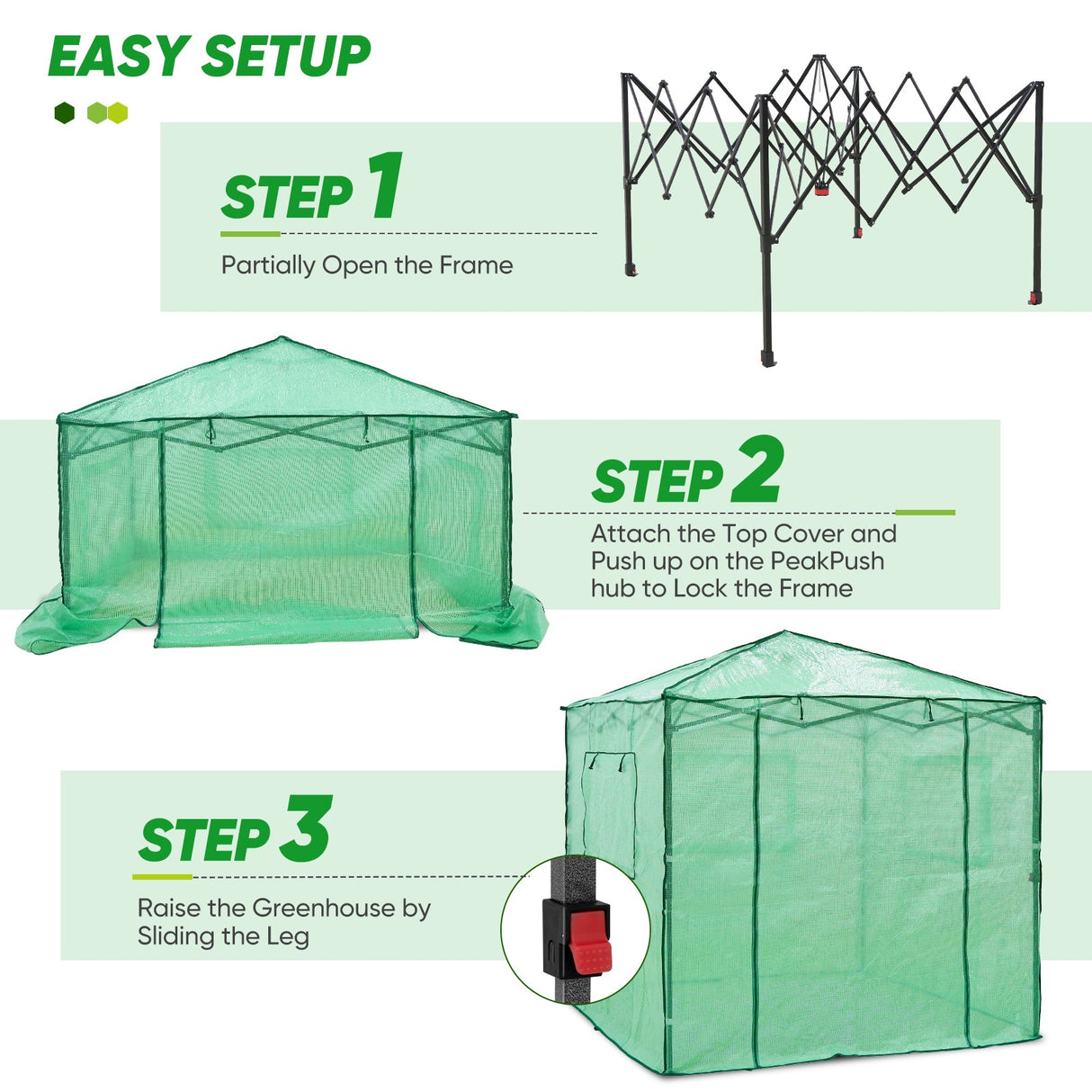 EASY SETUP

STEP 1

Partially Open the Frame

STEP 2

Attach the Top Cover and Push up on the PeakPush hub to Lock the Frame

STEP 3

Raise the Greenhouse by Sliding the Leg